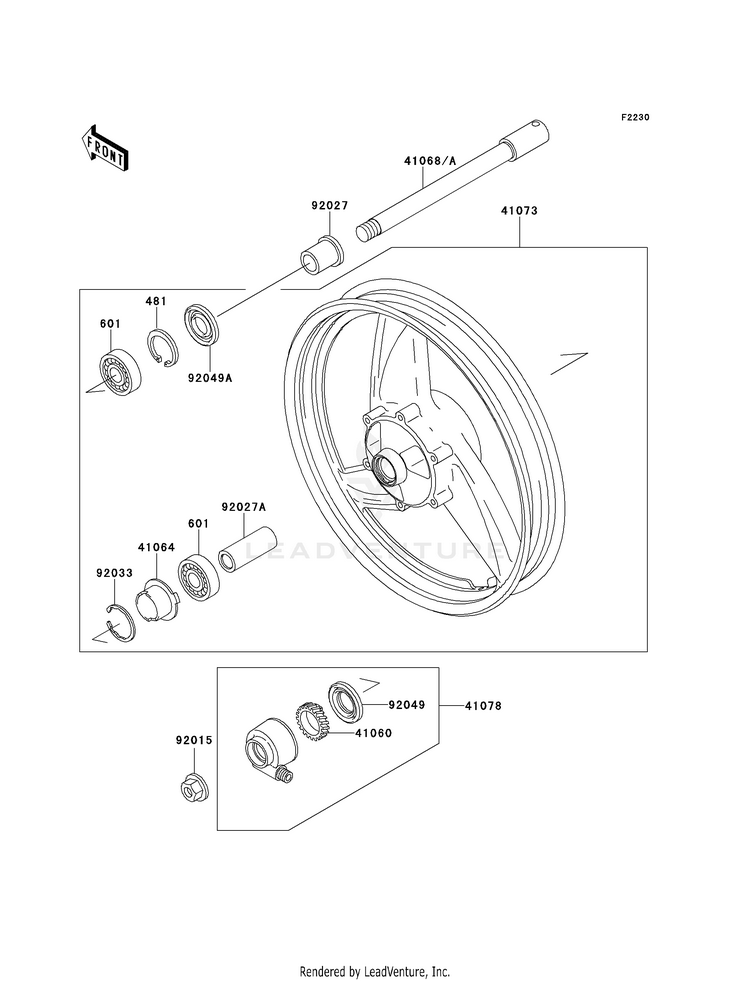 F2230

FRONT

41068/A

92027

41073

481

601

92049A

92027A

601

41064

92033

LEADVENTURE

92049

41078

41060

92015

Rendered by LeadVenture, Inc.