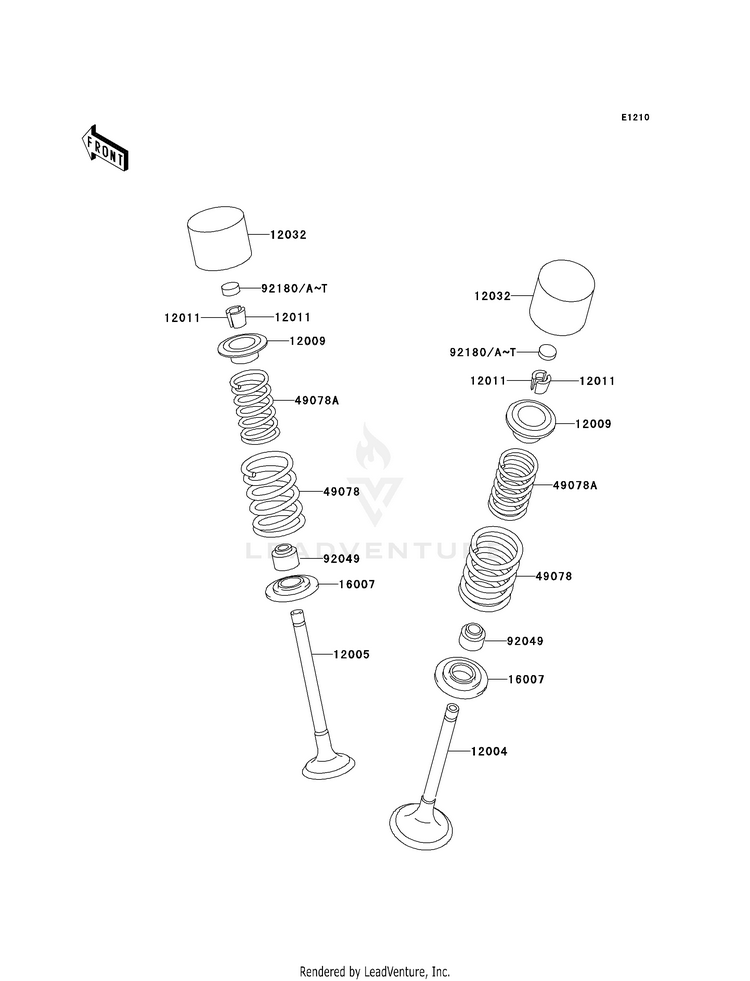 E1210

FRONT

12032
92180/A~T
12011
12011
12009
49078A
49078
92049
16007
12005

12032
92180/A~T
12011
12011
12009
49078A
49078
92049
16007
12004

LEADVENTURE

Rendered by LeadVenture, Inc.