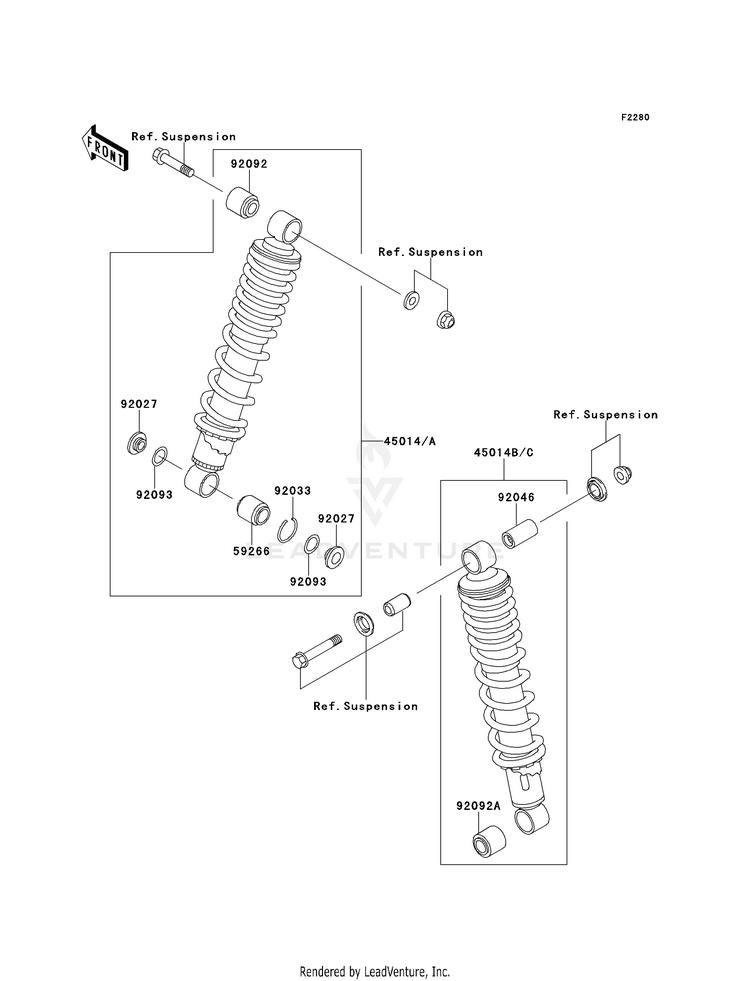 F2280

FRONT

Ref.Suspension

92092

Ref.Suspension

92027

92093

45014/A

92033

92027

59266

92093

Ref.Suspension

45014B/C

92046

LEADVENTURE

Ref.Suspension

92092A

Rendered by LeadVenture, Inc.