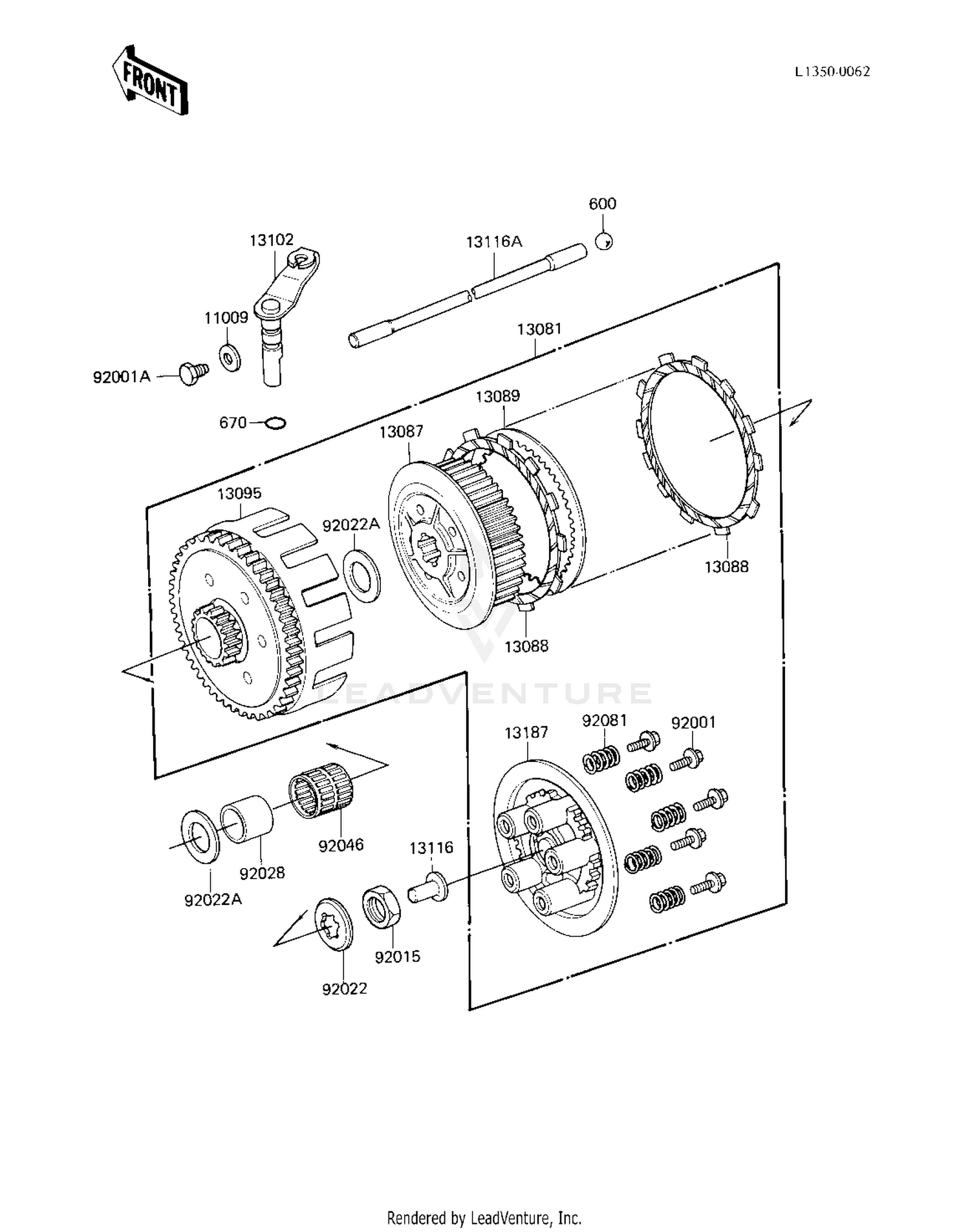 FRONT

L1350-0062

600

13102

13116A

11009

13081

92001A

670

13089

13087

13095

92022A

13088

13088

LEADVENTURE

92081

92001

13187

92046

13116

92028

92022A

92015

92022

Rendered by LeadVenture, Inc.