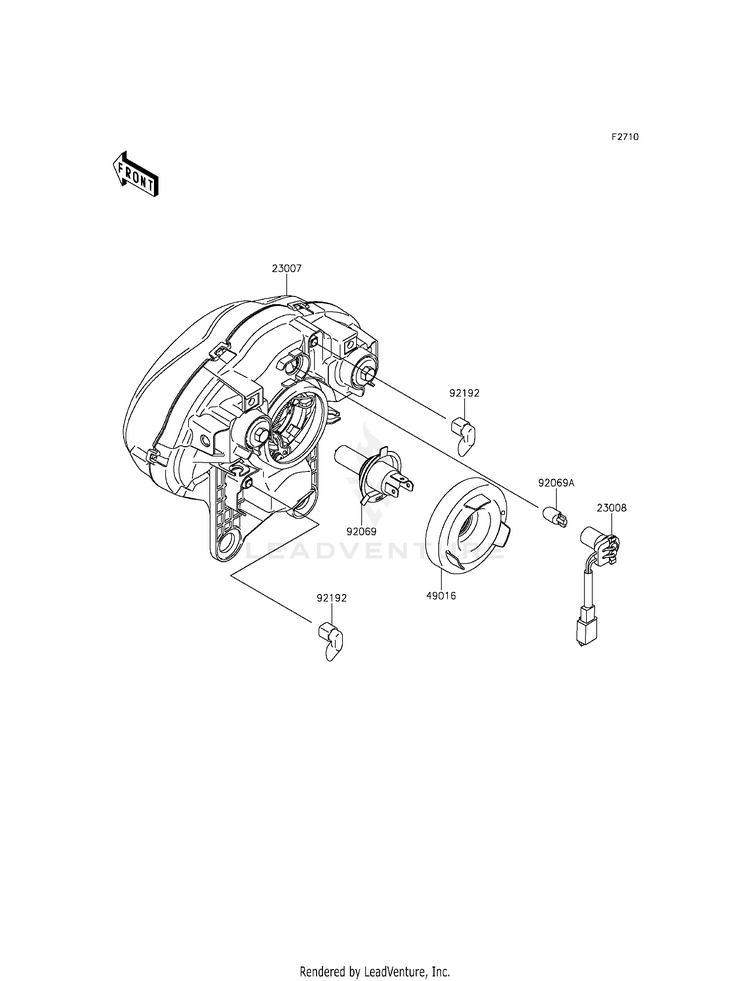 F2710

FRONT

23007

92192

92069A

23008

92069

49016

92192

LEADVENTURE

Rendered by LeadVenture, Inc.