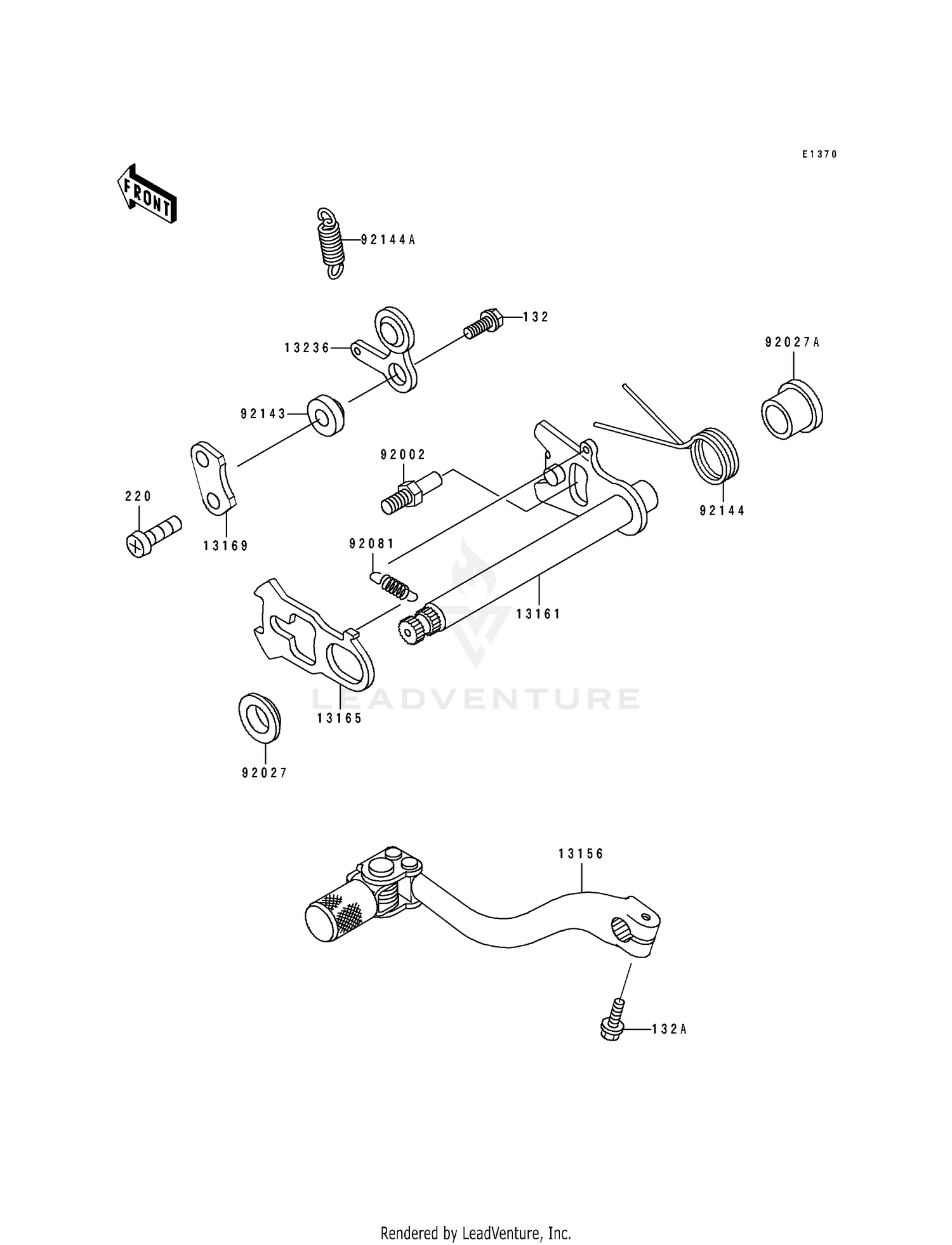 E1370

FRONT

92144A

132

13236

92027A

92143

92002

220

13169

92144

92081

13161

LEADVENTURE

13165

92027

13156

132A

Rendered by LeadVenture, Inc.