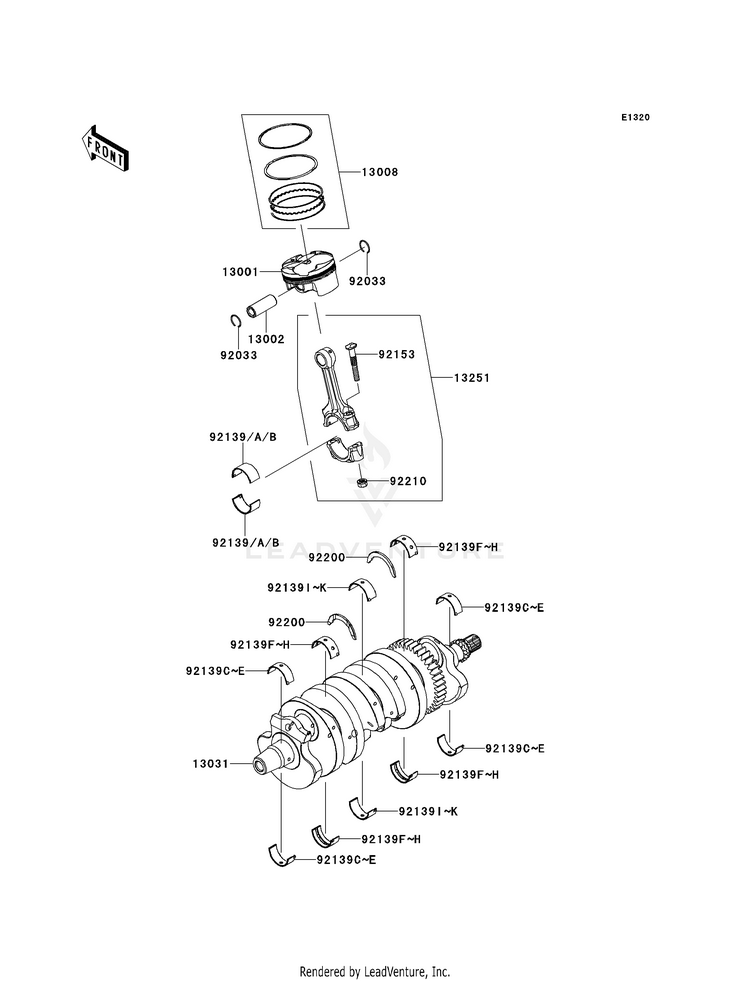 E1320

FRONT

13008

13001

92033

13002

92033

92153

13251

92139/A/B

92210

92139/A/B

LEADVENTURE

92200

92139F~H

92139I~K

92139C~E

92200

92139F~H

92139C~E

13031

92139C~E

92139F~H

92139I~K

92139F~H

92139C~E

Rendered by LeadVenture, Inc.