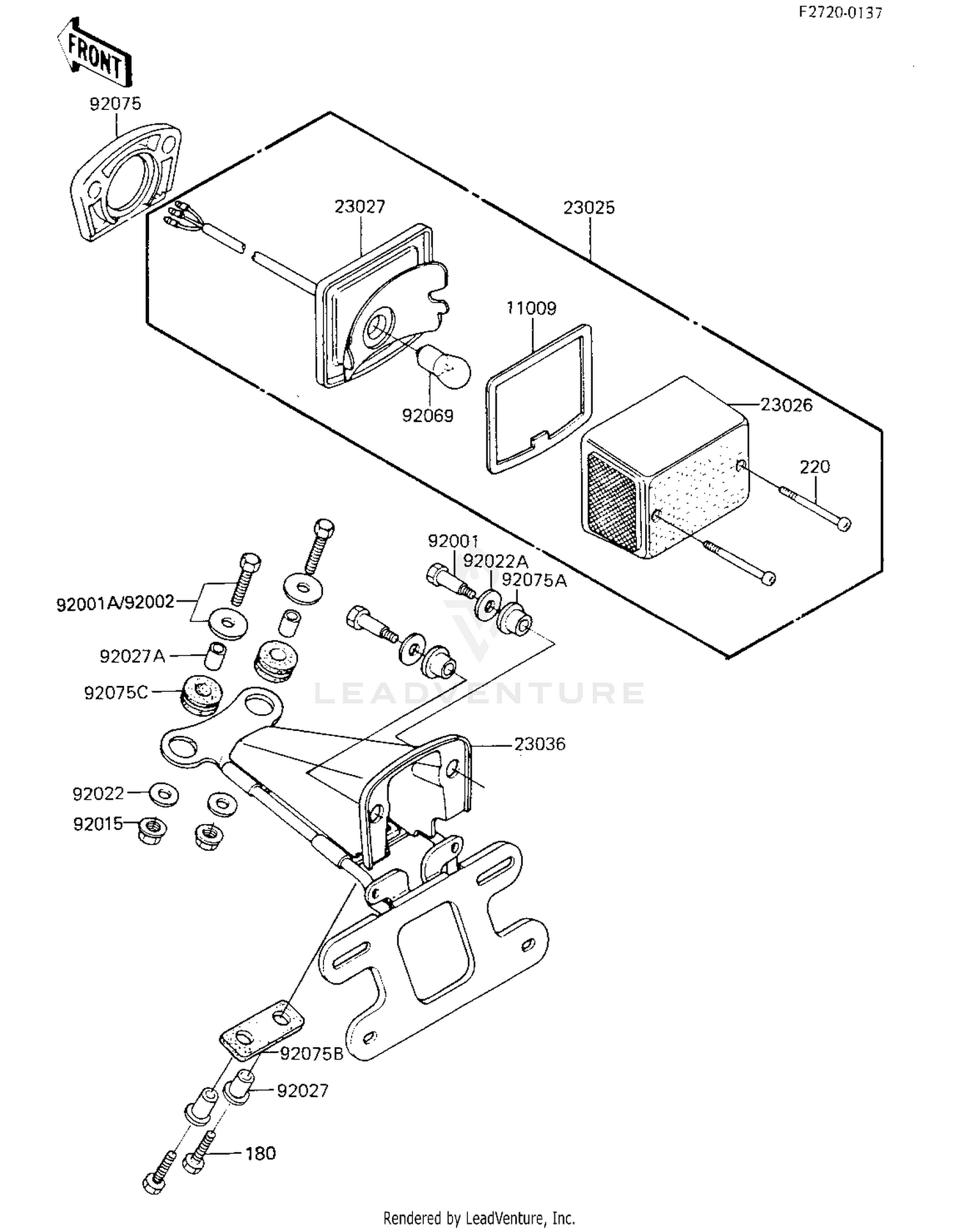 F2720-0137

FRONT

92075

23027

23025

11009

92069

23026

220

92001

92022A

92075A

92001A/92002

92027A

92075C

LEADVENTURE

23036

92022

92015

92075B

92027

180

Rendered by LeadVenture, Inc.