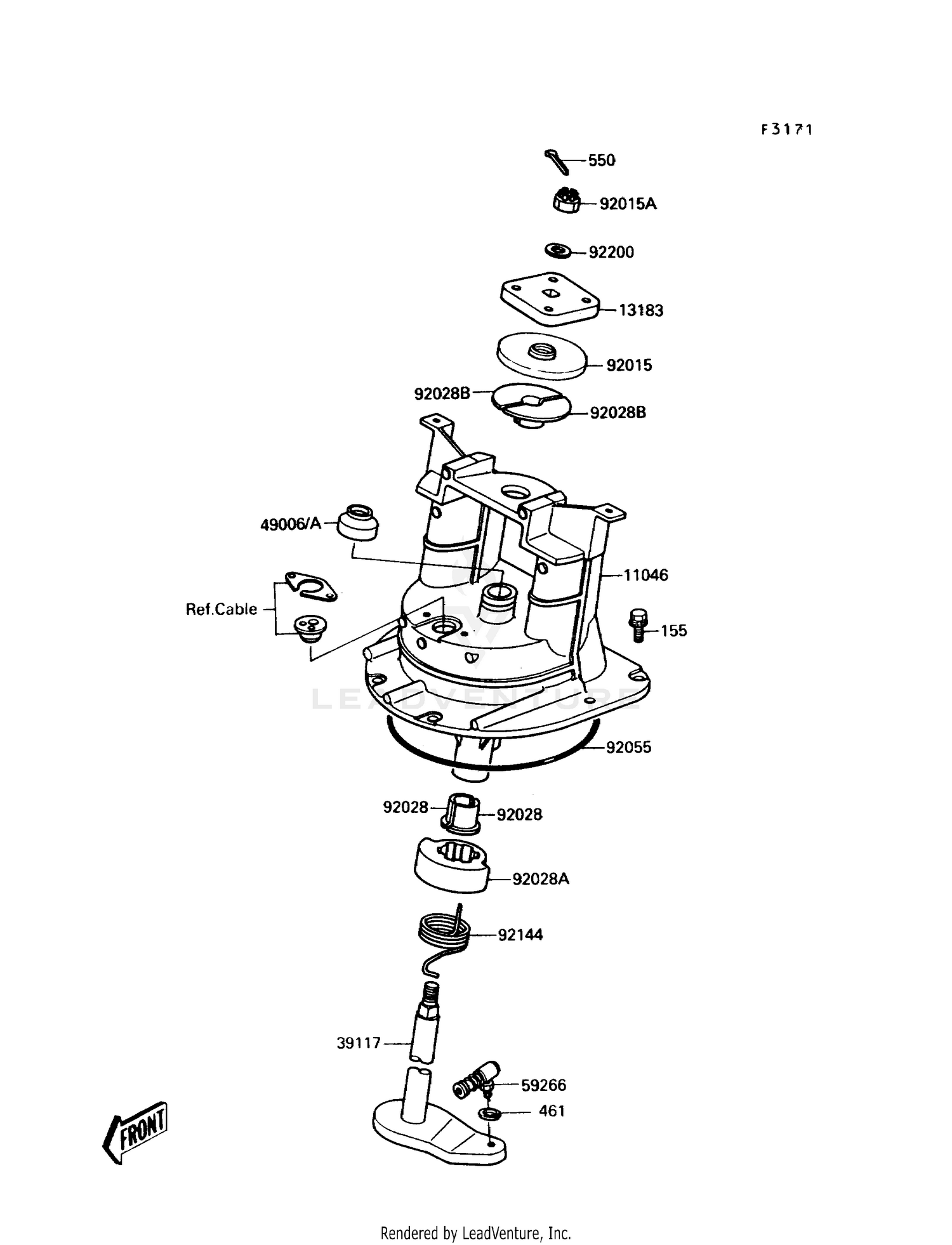 F3171

550

92015A

92200

13183

92015

92028B

92028B

49006/A

11046

Ref.Cable

155

LEADVENTURE

92055

92028

92028

92028A

92144

39117

59266

461

FRONT

Rendered by LeadVenture, Inc.