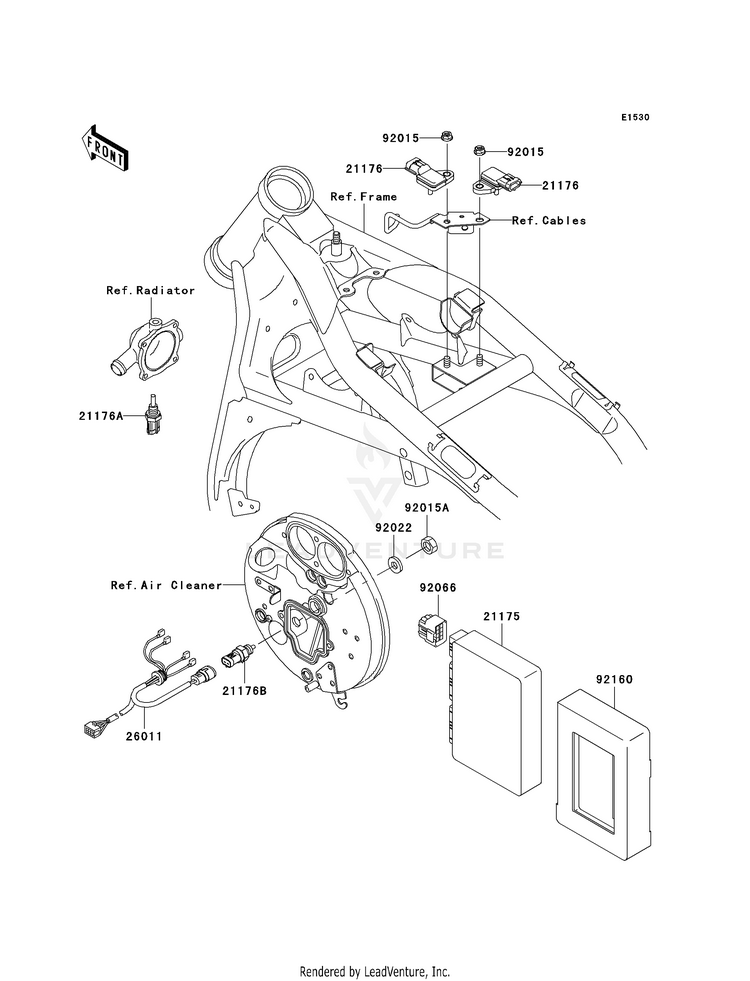 E1530

FRONT

92015
92015
21176
21176
Ref.Frame
Ref.Cables
Ref.Radiator
21176A
92015A
92022
Ref.Air Cleaner
92066
21175
92160
21176B
26011

LEADVENTURE

Rendered by LeadVenture, Inc.