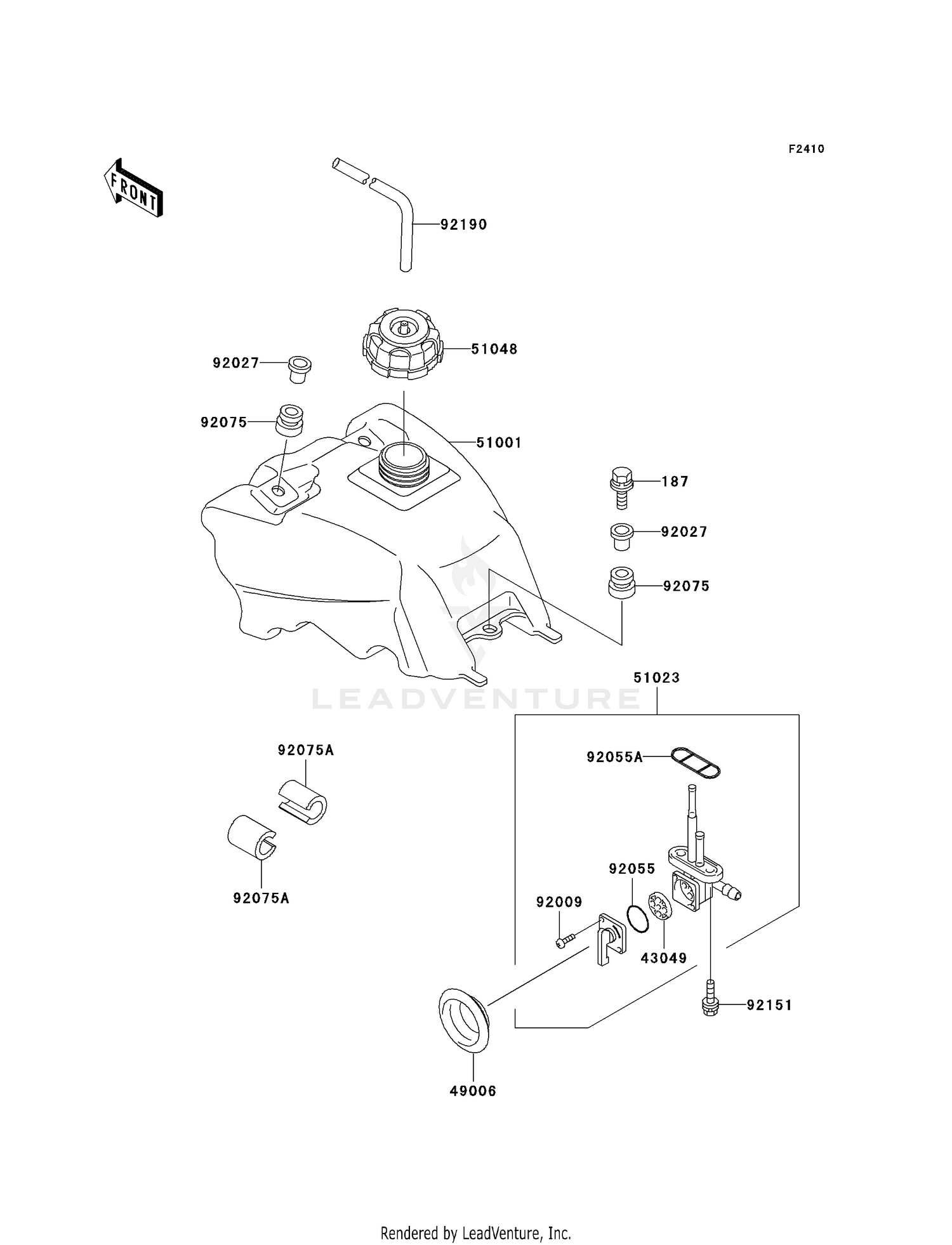 F2410

FRONT

92190

51048

92027

92075

51001

187

92027

92075

LEADVENTURE

51023

92075A

92055A

92075A

92055

92009

43049

92151

49006

Rendered by LeadVenture, Inc.