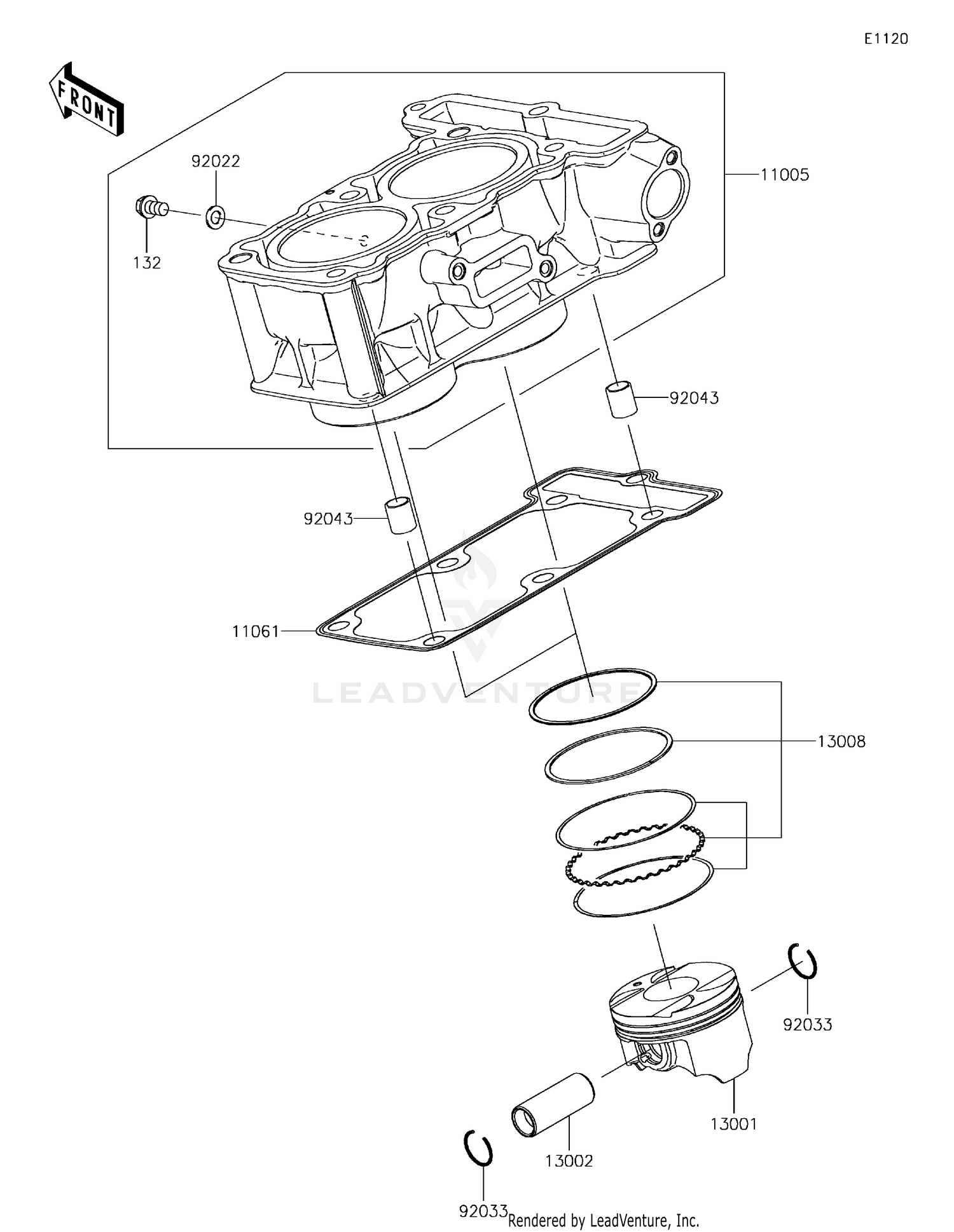 E1120

FRONT

92022

11005

132

92043

92043

11061

LEADVENTURE

13008

92033

13001

13002

92033

Rendered by LeadVenture, Inc.