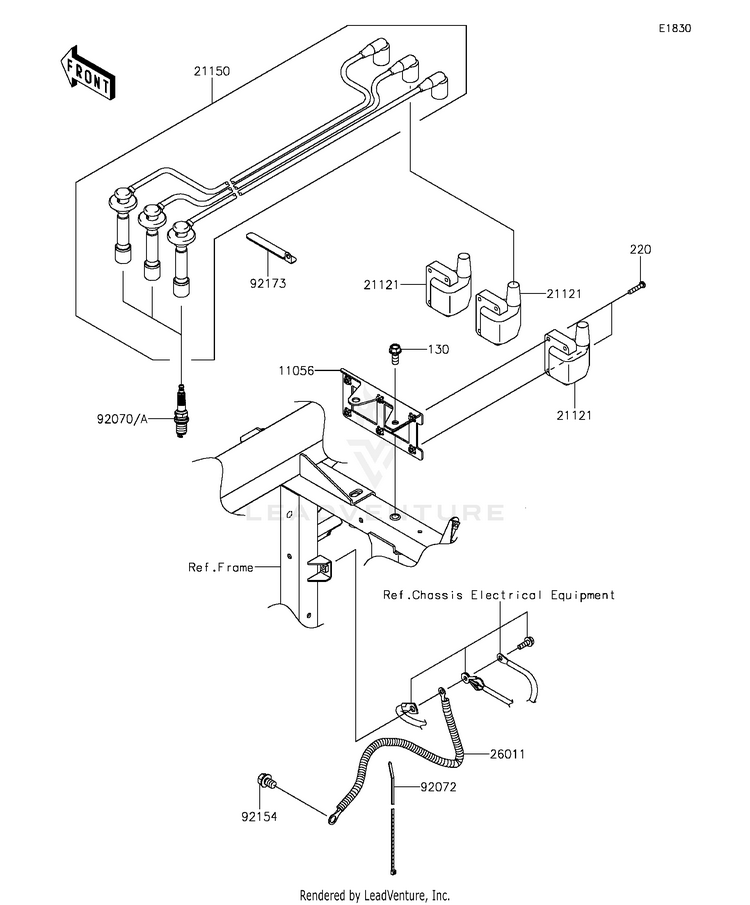 E1830

FRONT

21150

92173

21121

21121

220

130

11056

21121

92070/A

LEADVENTURE

Ref.Frame

Ref.Chassis Electrical Equipment

26011

92072

92154

Rendered by LeadVenture, Inc.