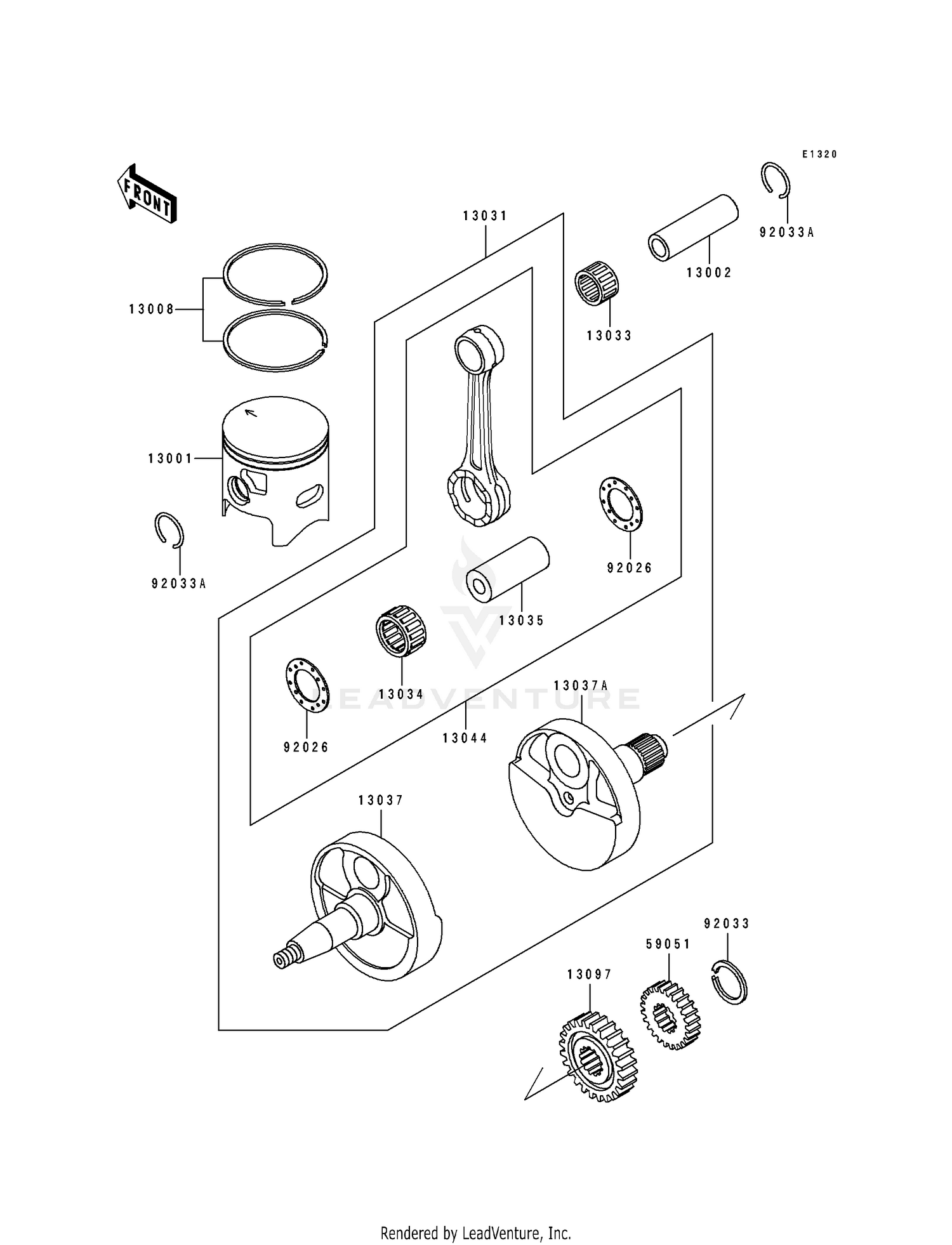 E1320

FRONT

13031

92033A

13002

13008

13033

13001

92033A

92026

13035

13034

13037A

LEADVENTURE

92026

13044

13037

92033

59051

13097

Rendered by LeadVenture, Inc.