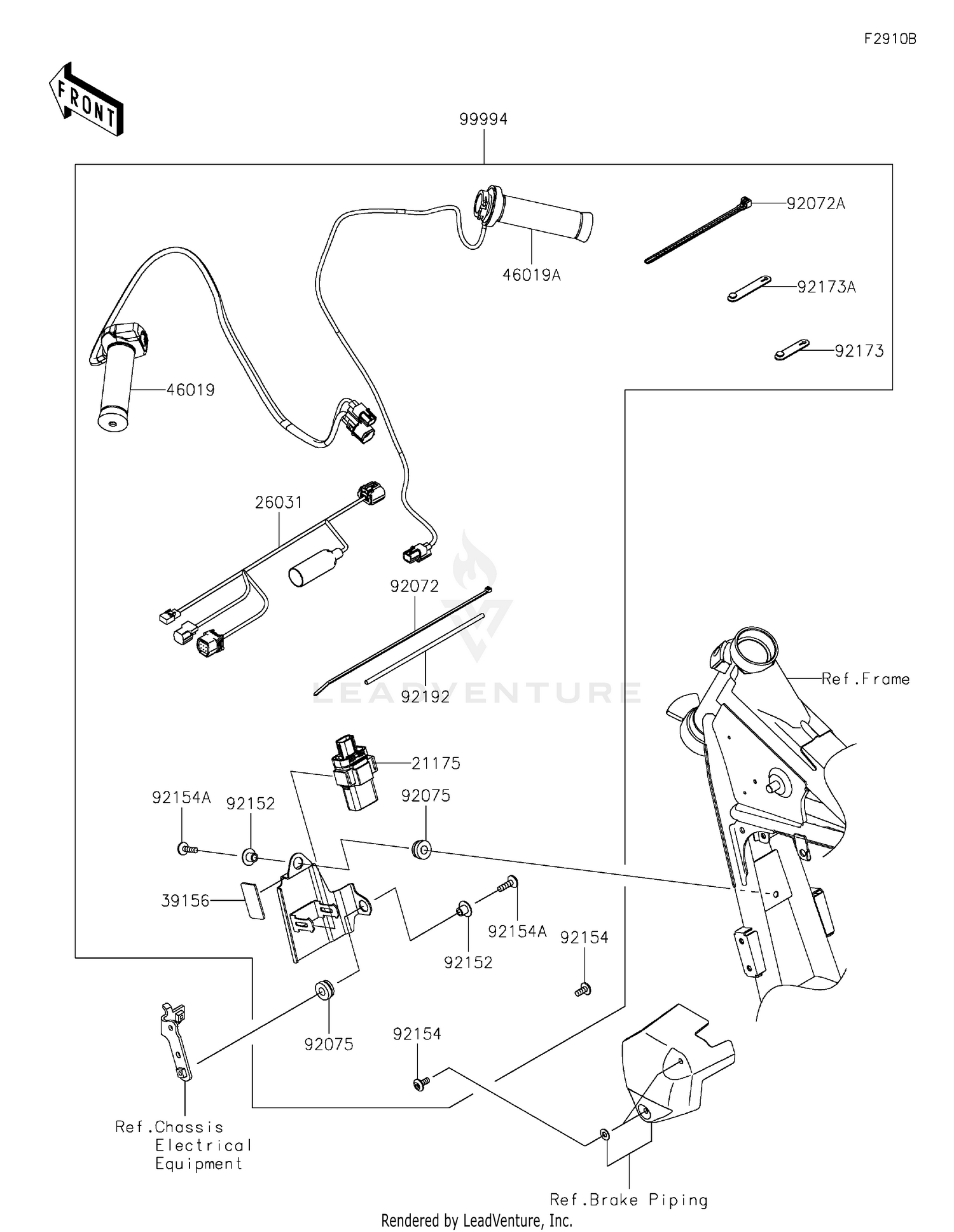 F2910B

FRONT

99994

92072A

46019A

92173A

92173

46019

26031

92072

92192

LEADVENTURE

Ref.Frame

21175

92154A

92152

92075

39156

92154A

92154

92152

92075

92154

Ref.Chassis Electrical Equipment

Ref.Brake Piping

Rendered by LeadVenture, Inc.