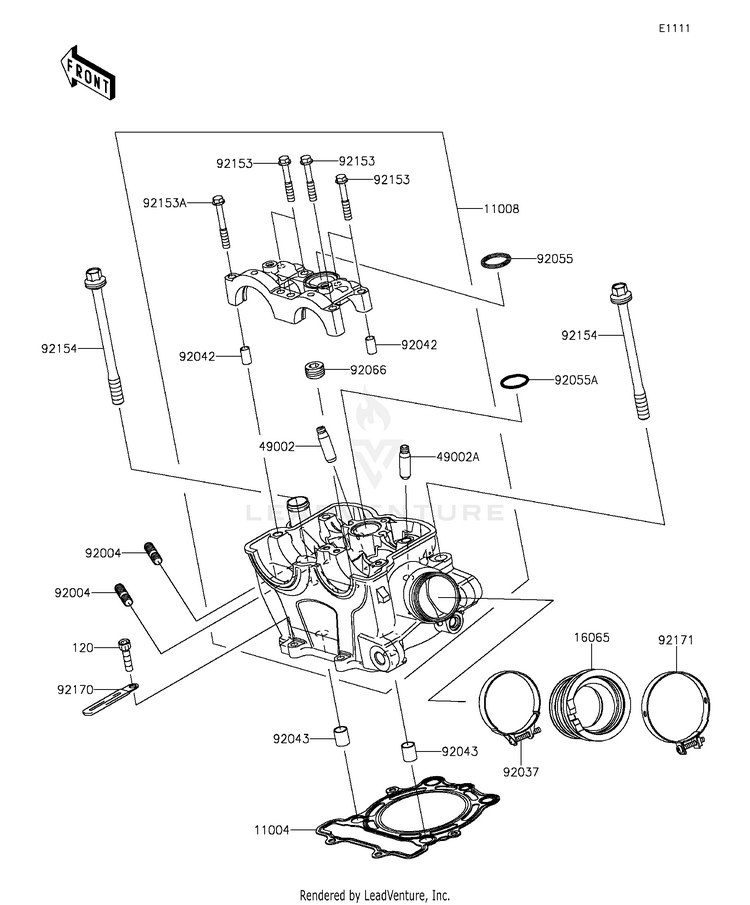 E1111

FRONT

92153
92153
92153
92153A
11008
92055
92154
92154
92042
92042
92066
92055A
49002
49002A
LEADVENTURE
92004
92004
120
92170
16065
92171
92043
92043
92037
11004

Rendered by LeadVenture, Inc.