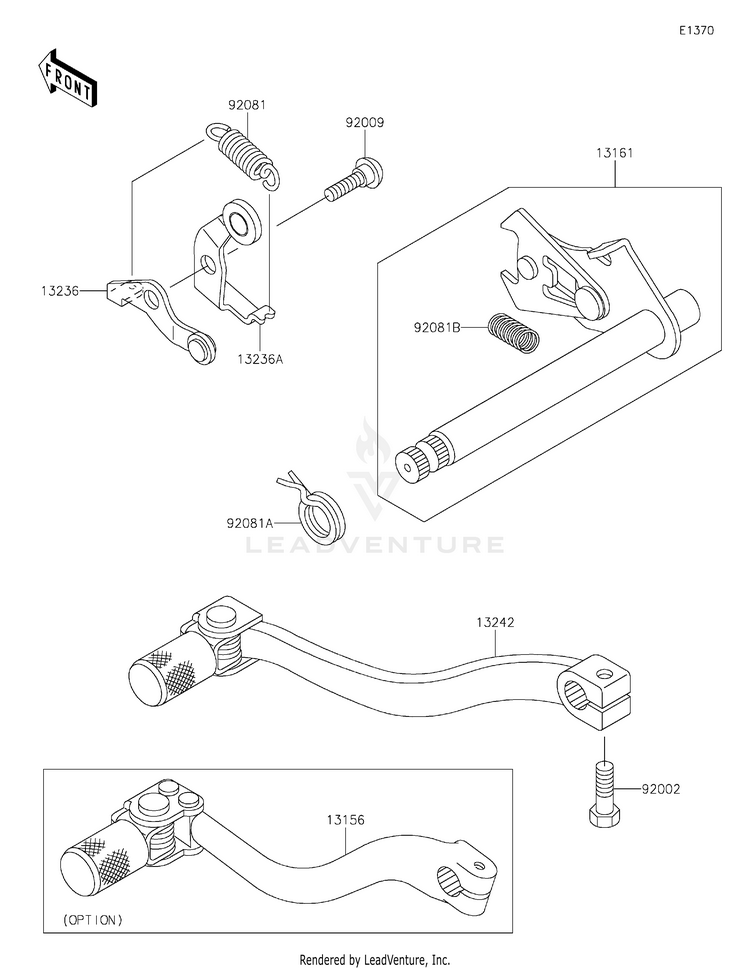 E1370

FRONT

92081

92009

13161

13236

13236A

92081B

92081A

LEADVENTURE

13242

92002

13156

(OPTION)

Rendered by LeadVenture, Inc.