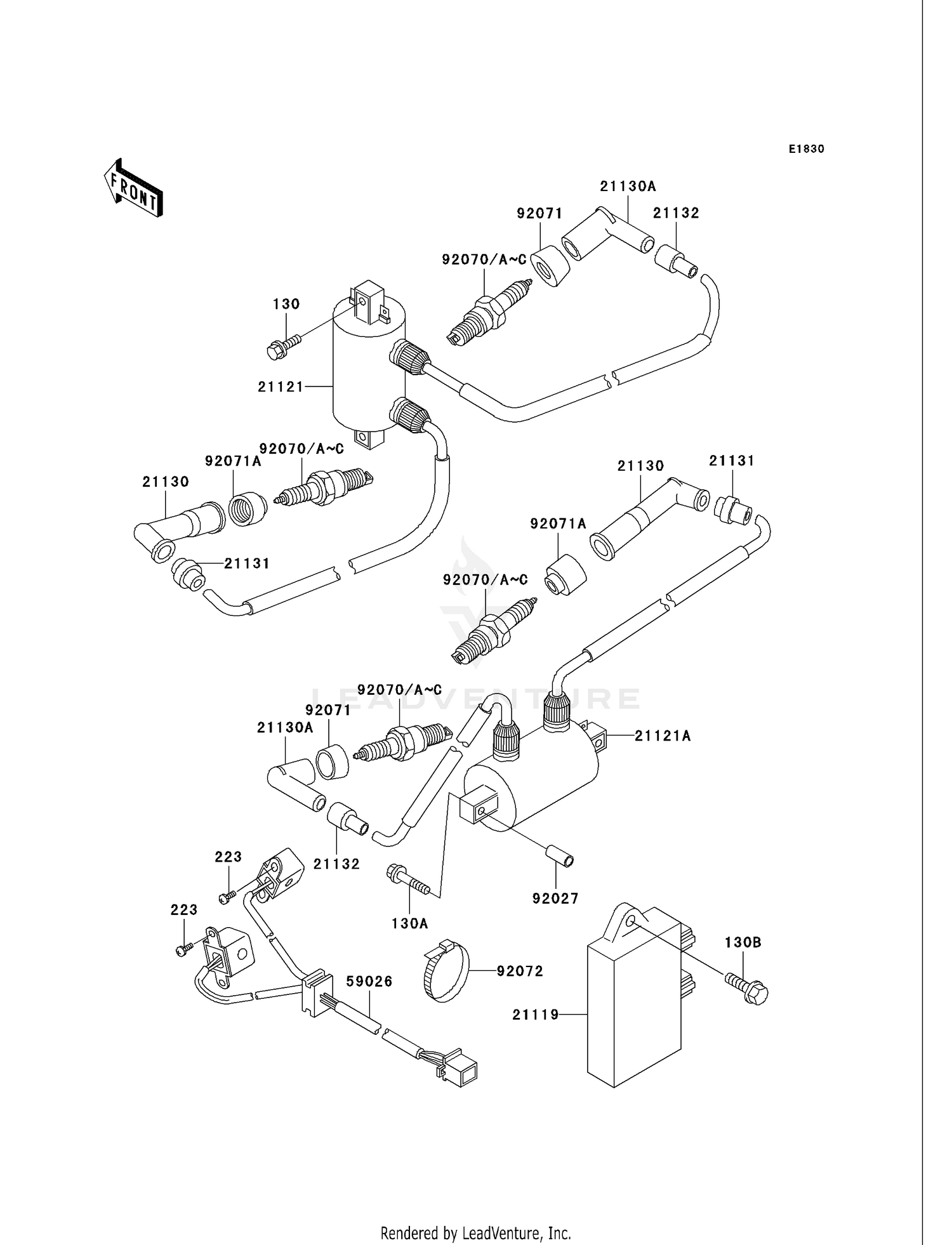 E1830

FRONT

21130A
92071
21132
92070/A~C
130
21121
92070/A~C
92071A
21130
21131
21130
21131
92071A
92070/A~C
LEADVENTURE
92070/A~C
92071
21130A
21121A
21132
223
223
130A
92027
130B
92072
59026
21119

Rendered by LeadVenture, Inc.