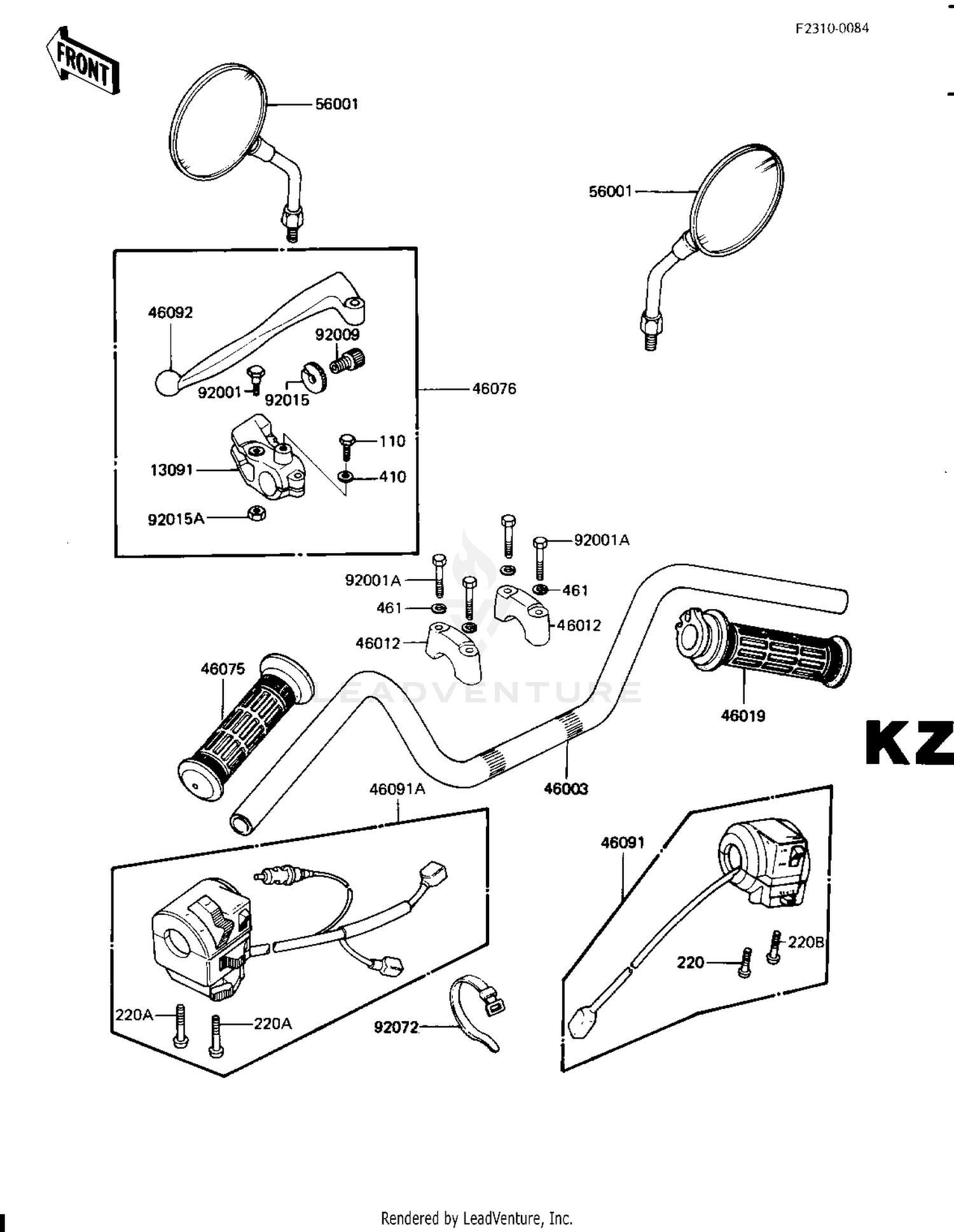 F2310-0084

FRONT

56001

56001

46092

92009

92001

92015

46076

110

13091

410

92015A

92001A

92001A

461

461

46012

46012

46075

LEADVENTURE

46019

KZ

46003

46091A

46091

220B

220

220A

220A

92072

Rendered by LeadVenture, Inc.