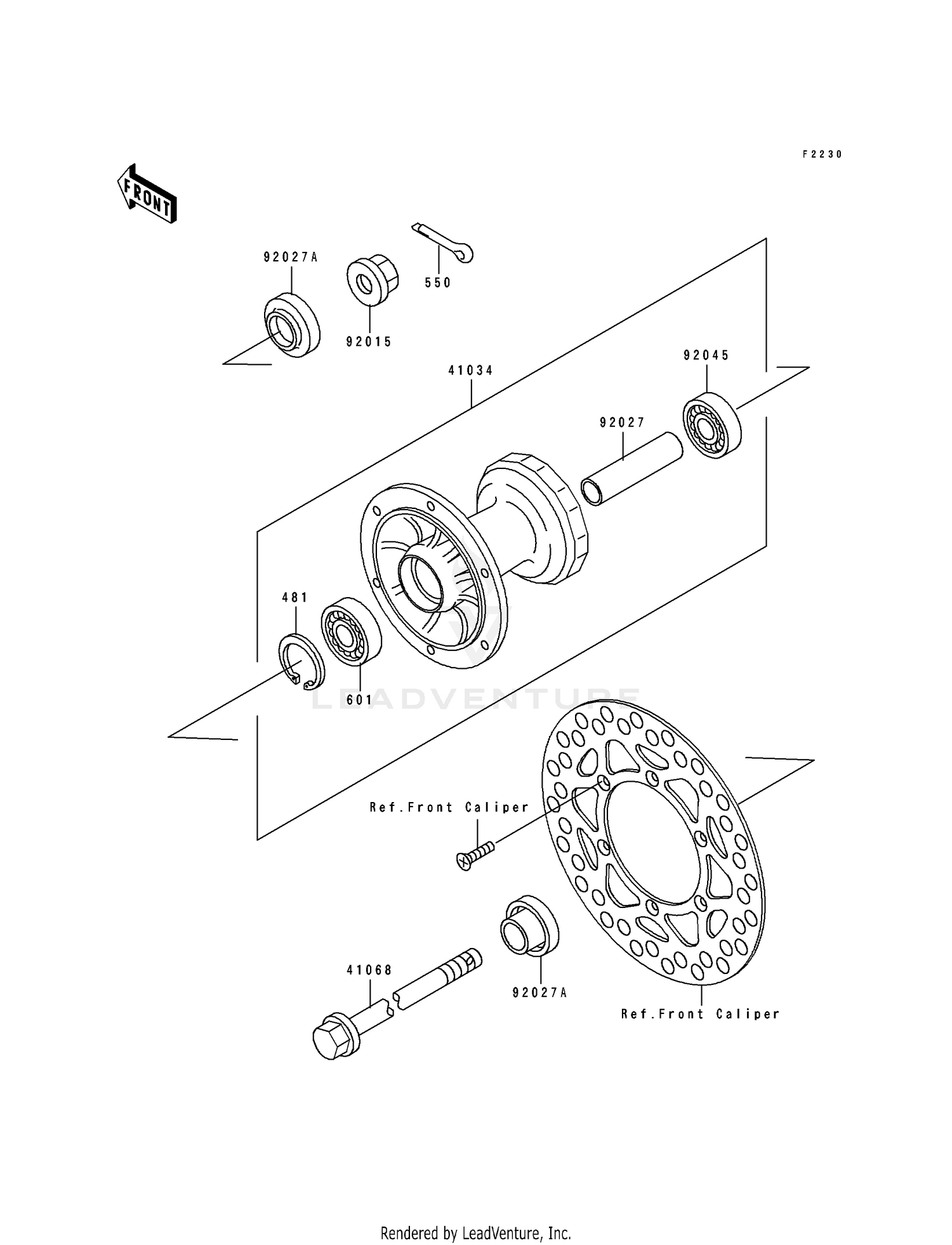 F2230

FRONT

92027A

92015

550

41034

92045

92027

481

601

LEADVENTURE

Ref.Front Caliper

41068

92027A

Ref.Front Caliper

Rendered by LeadVenture, Inc.