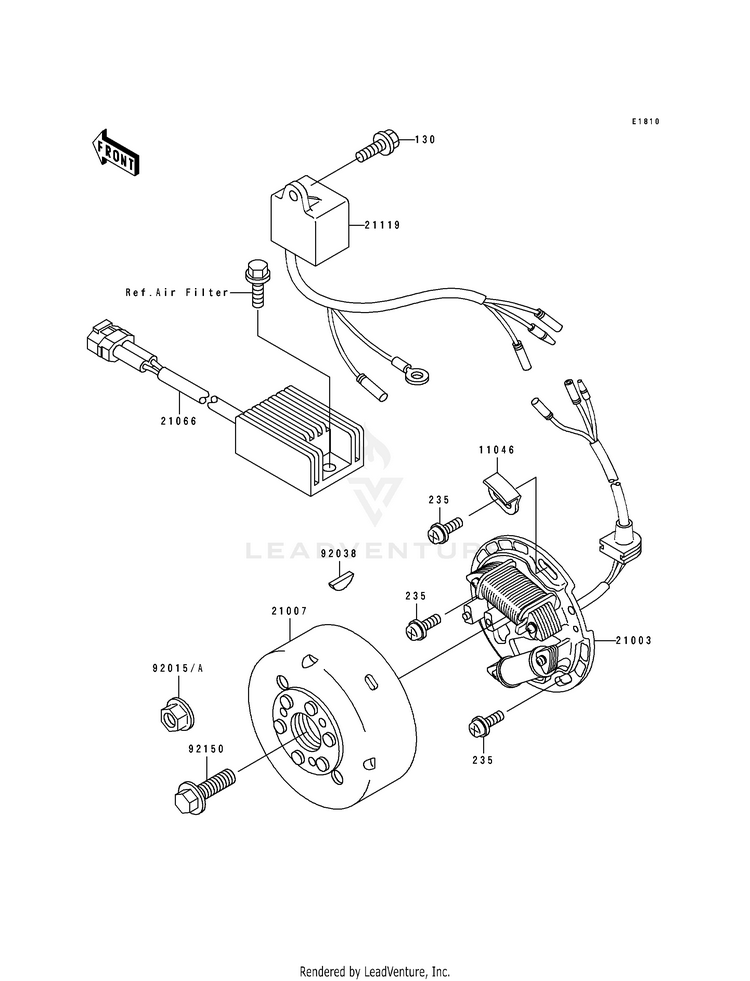 E1810

FRONT

130

21119

Ref.Air Filter

21066

11046

235

LEADVENTURE

92038

235

21007

21003

92015/A

92150

235

Rendered by LeadVenture, Inc.