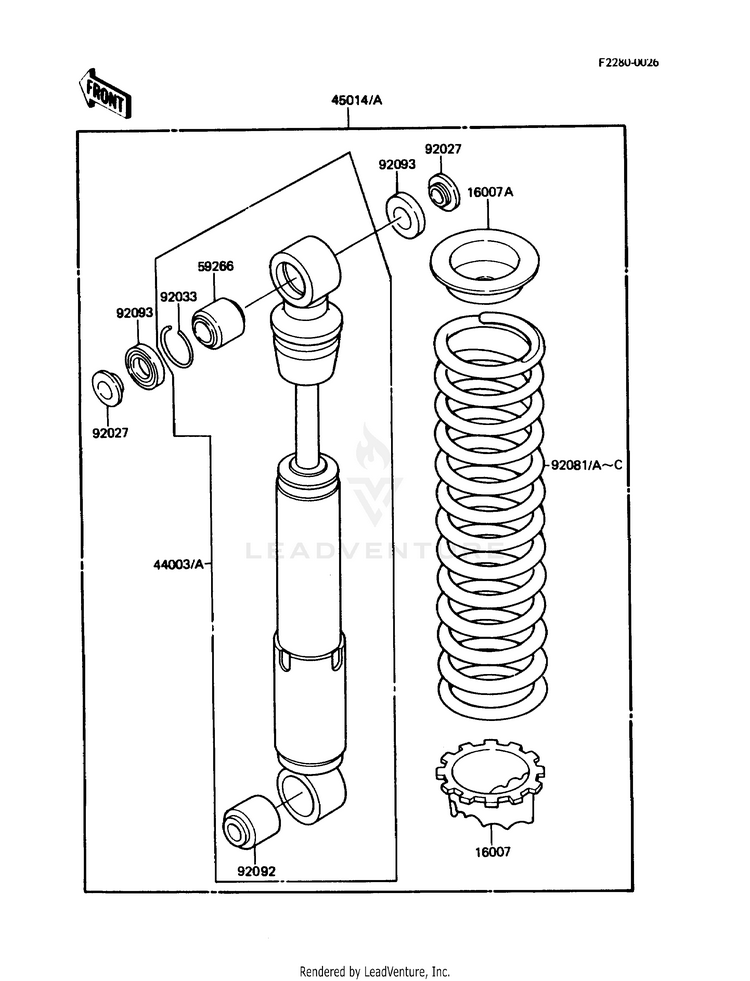 F2280-0026

FRONT

45014/A

92093

92027

16007A

59266

92033

92093

92027

92081/A~C

LEADVENTURE

44003/A

92092

16007

Rendered by LeadVenture, Inc.