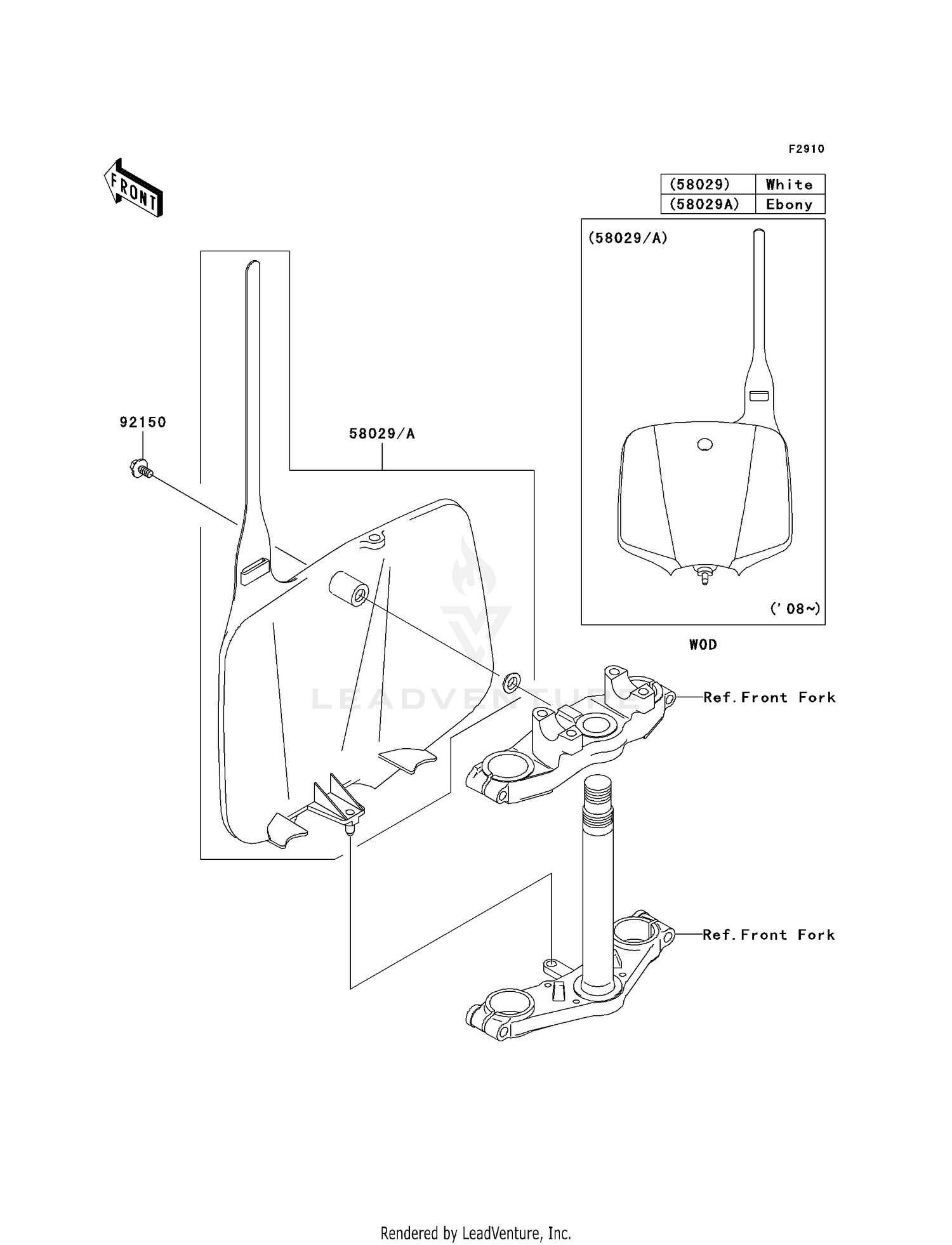 F2910

FRONT

| (58029) | White |
|---|---|
| (58029A) | Ebony |

(58029/A)

('08~)

WOD

92150

58029/A

LEADVENTURE

Ref.Front Fork

Ref.Front Fork

Rendered by LeadVenture, Inc.