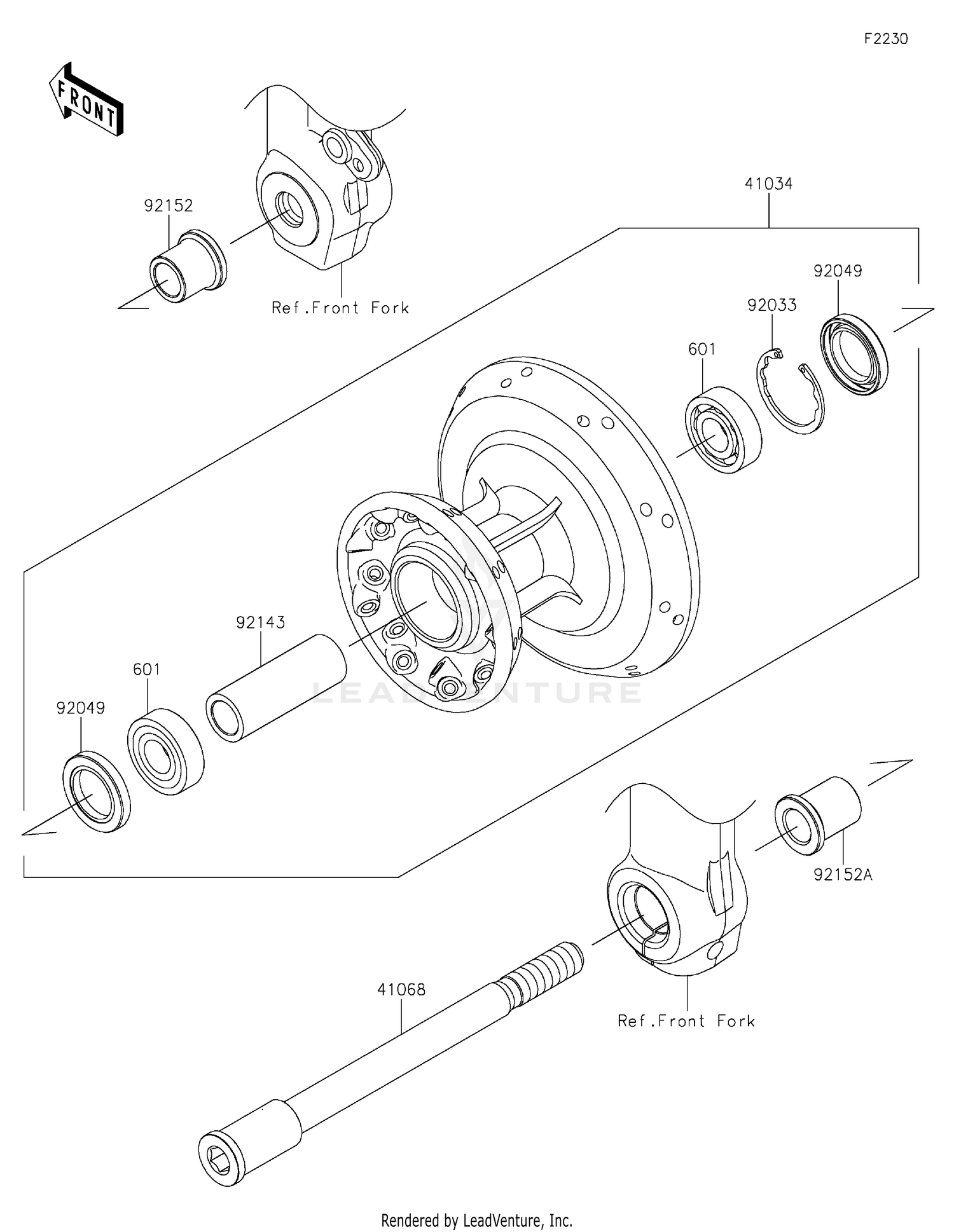 F2230

FRONT

92152

Ref.Front Fork

41034

92049

92033

601

92143

601

92049

LEADVENTURE

92152A

41068

Ref.Front Fork

Rendered by LeadVenture, Inc.