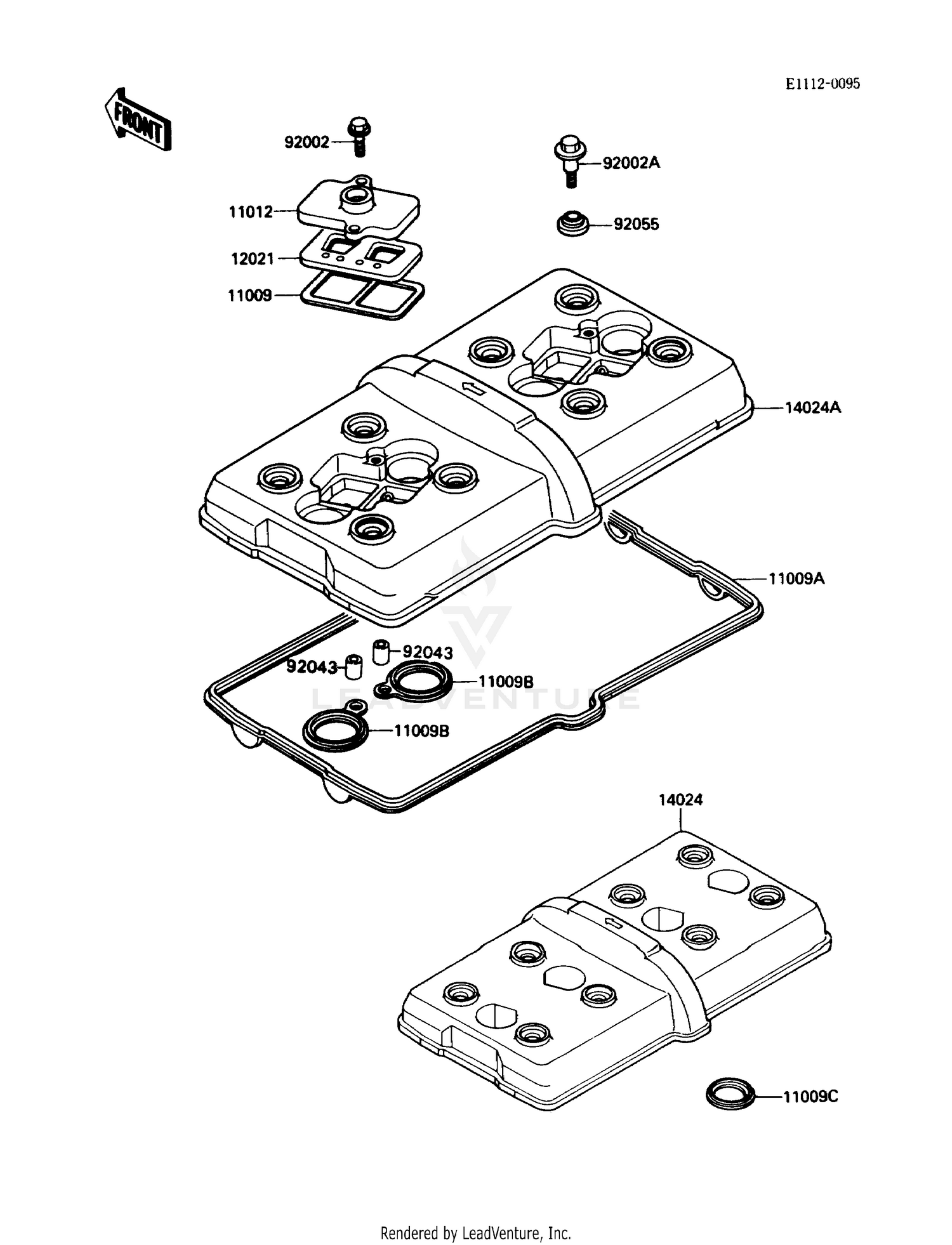 E1112-0095

FRONT

92002

92002A

11012

92055

12021

11009

14024A

11009A

92043

92043

11009B

11009B

LEADVENTURE

14024

11009C

Rendered by LeadVenture, Inc.