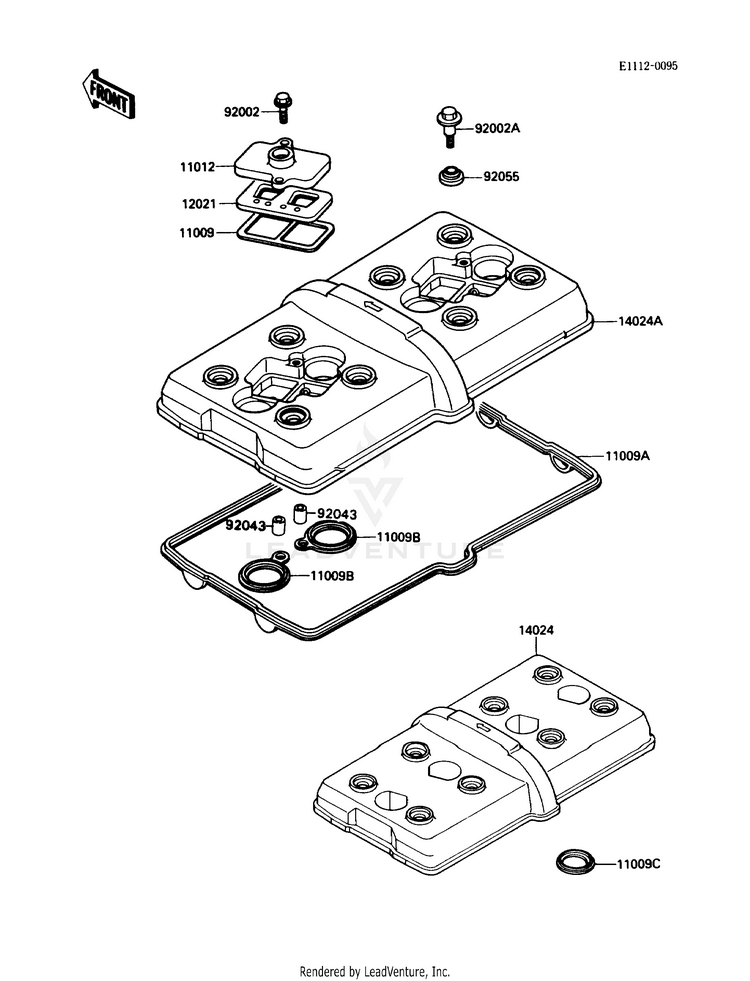 E1112-0095

FRONT

92002

92002A

11012

92055

12021

11009

14024A

11009A

92043

92043

11009B

11009B

LEADVENTURE

14024

11009C

Rendered by LeadVenture, Inc.