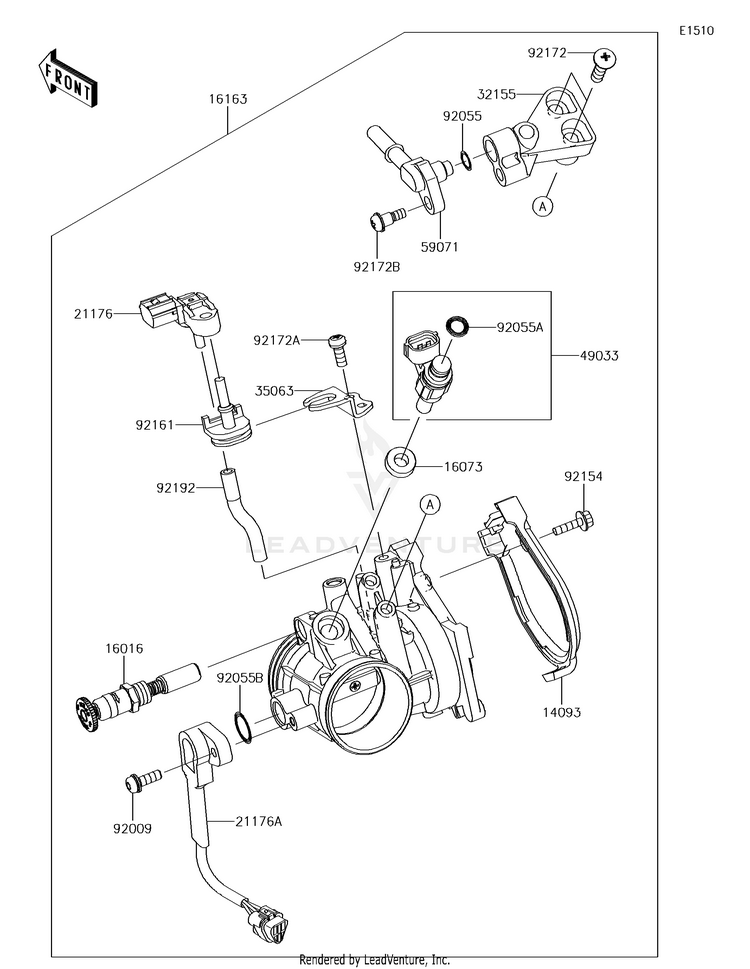 E1510

FRONT

16163

92172

32155

92055

A

59071

92172B

21176

92172A

92055A

49033

35063

92161

16073

92192

92154

A

LEADVENTURE

16016

92055B

14093

92009

21176A

Rendered by LeadVenture, Inc.