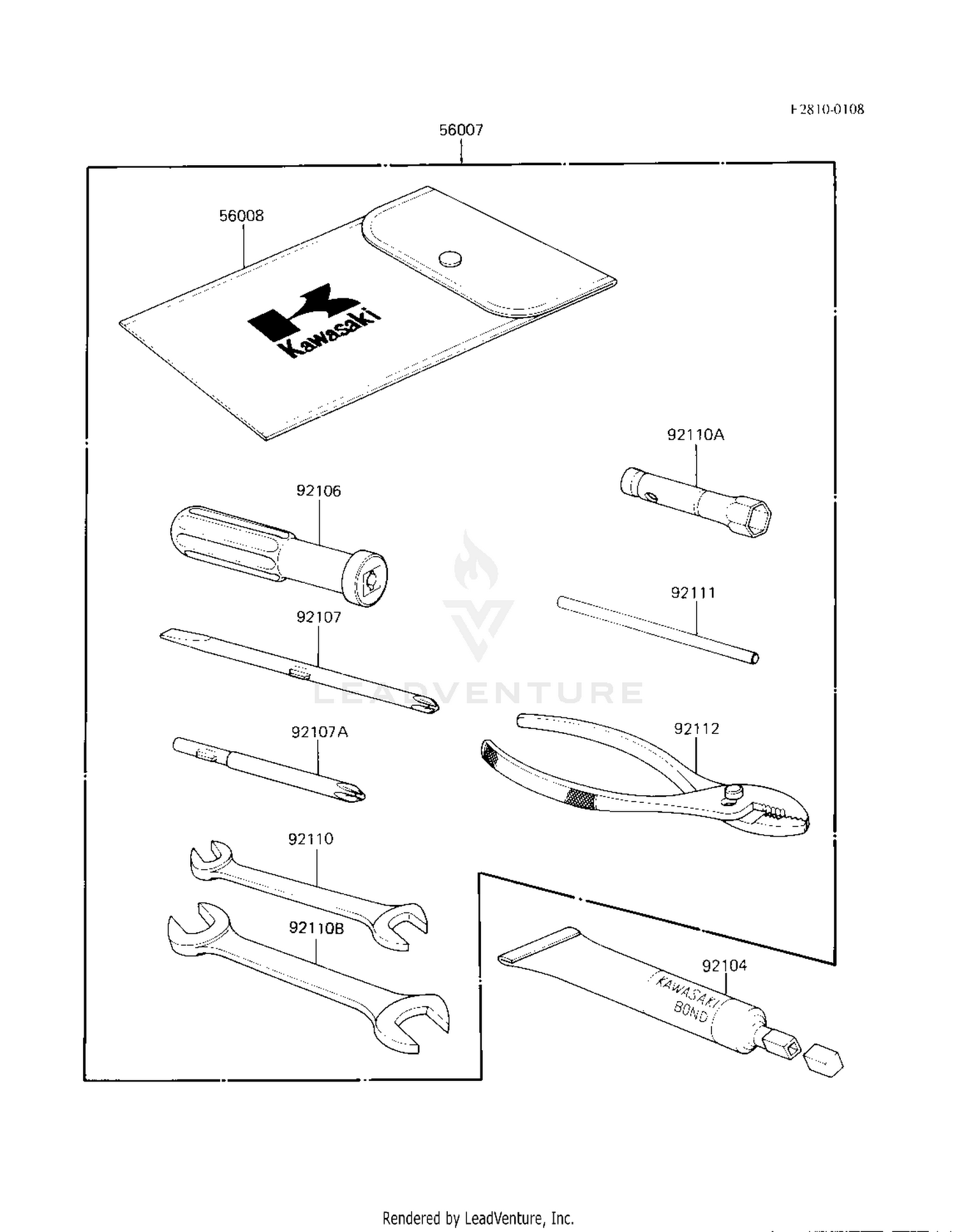 F2810-0108

56007

56008

Kawasaki

92110A

92106

92111

92107

LEADVENTURE

92107A

92112

92110

92110B

92104

KAWASAKI BOND

Rendered by LeadVenture, Inc.