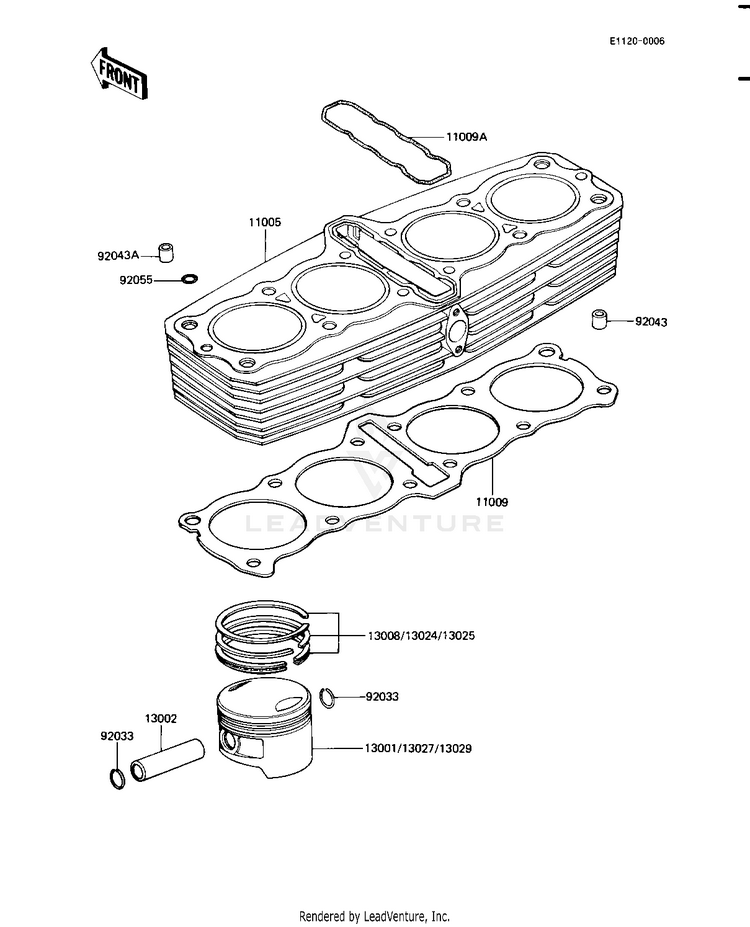 E1120-0006

FRONT

11009A

11005

92043A

92055

92043

11009

LEADVENTURE

13008/13024/13025

92033

13002

92033

13001/13027/13029

Rendered by LeadVenture, Inc.