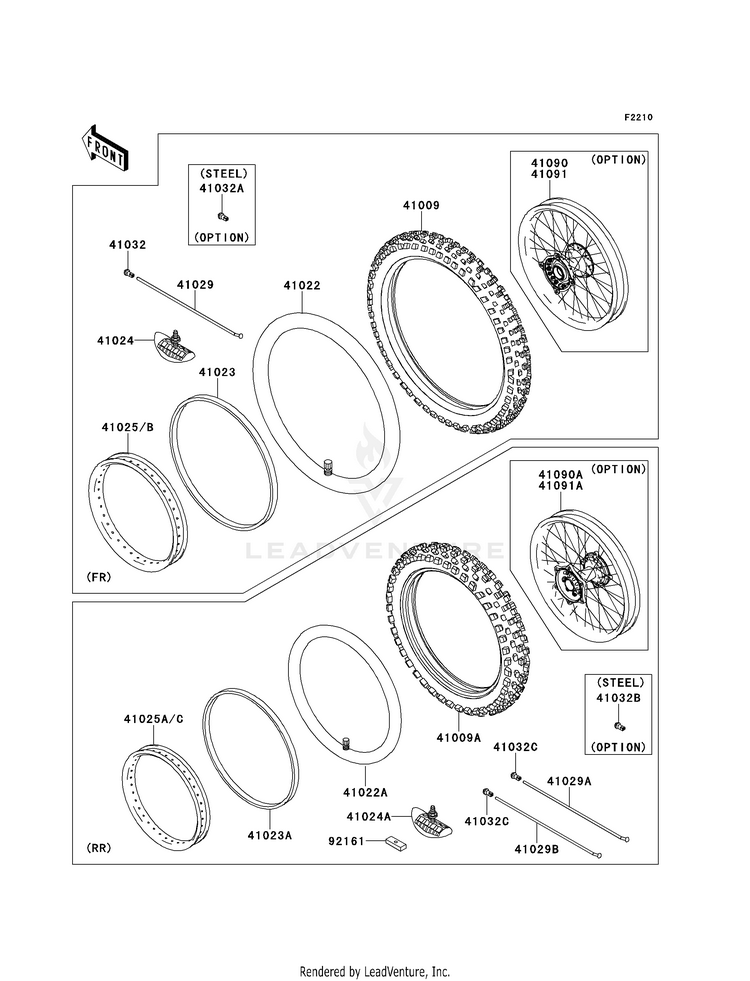 F2210

FRONT

(STEEL)
41032A
(OPTION)

41090
41091
(OPTION)

41009

41032

41029

41022

41024

41023

41025/B

(FR)

LEADVENTURE

41090A
41091A
(OPTION)

(STEEL)
41032B
(OPTION)

41025A/C

41009A

41032C

41029A

41022A

41024A

41032C

41023A

92161

41029B

(RR)

Rendered by LeadVenture, Inc.