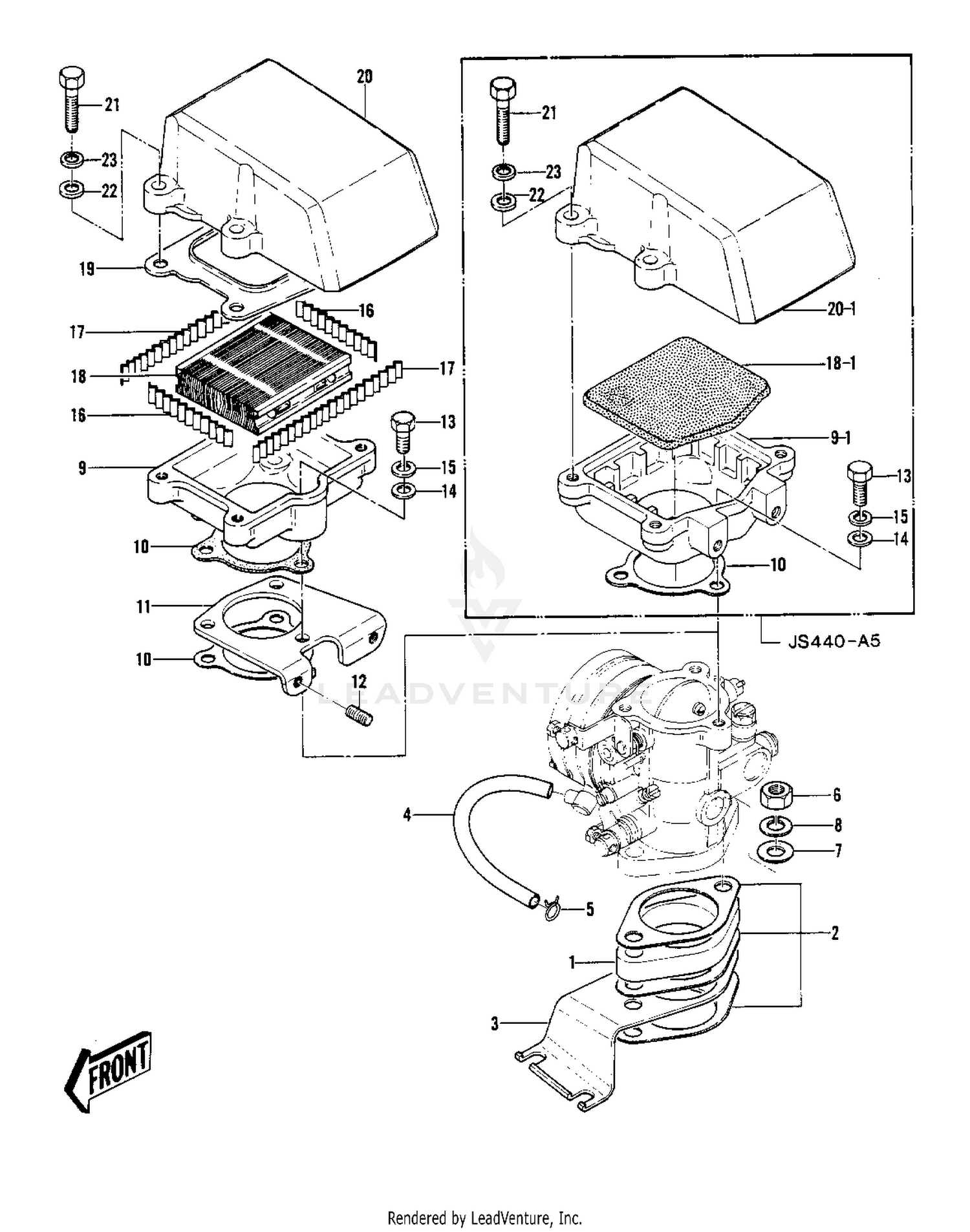 20
21
23
22
19
16
17
18
17
16
13
15
14
9
10
11
10
12
21
23
22
20-1
18-1
9-1
13
15
14
10
JS440-A5
LEADVENTURE
6
8
7
4
5
2
1
3
FRONT

Rendered by LeadVenture, Inc.