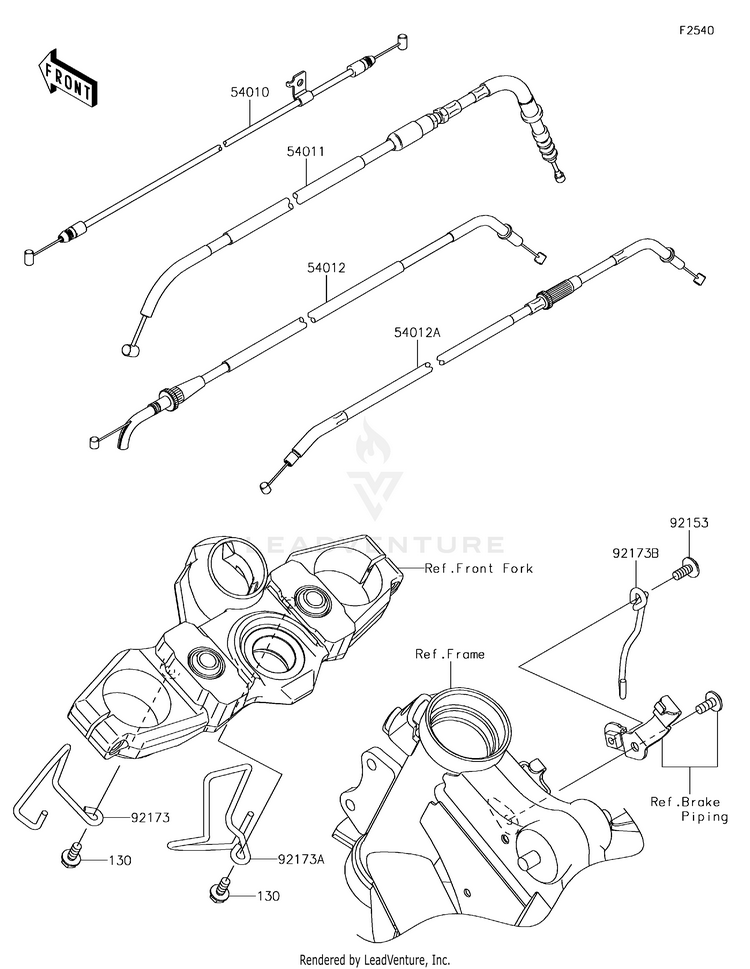 F2540

FRONT

54010

54011

54012

54012A

LEADVENTURE

92153

92173B

Ref.Front Fork

Ref.Frame

Ref.Brake Piping

92173

130

92173A

130

Rendered by LeadVenture, Inc.