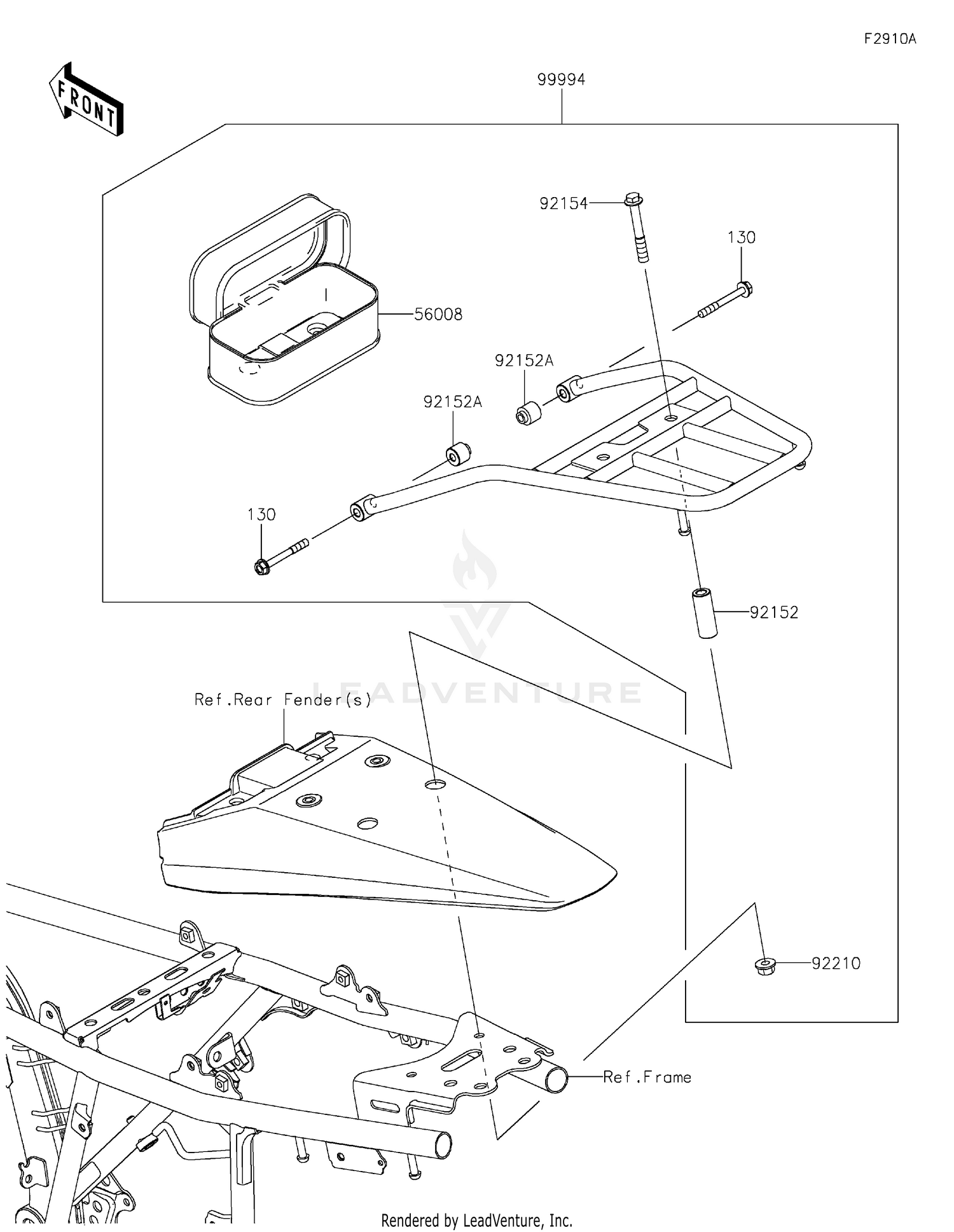 F2910A

FRONT

99994

92154

130

56008

92152A

92152A

130

92152

LEADVENTURE

Ref.Rear Fender(s)

92210

Ref.Frame

Rendered by LeadVenture, Inc.