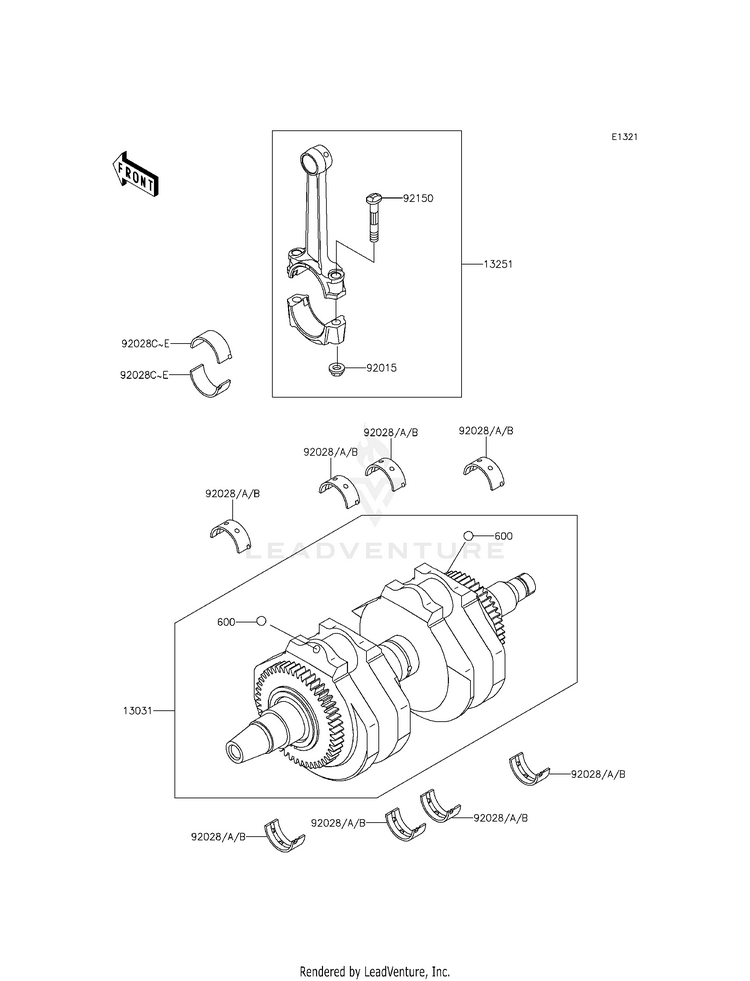 E1321

FRONT

92150

13251

92028C~E

92028C~E

92015

92028/A/B

92028/A/B

92028/A/B

92028/A/B

LEADVENTURE

600

600

13031

92028/A/B

92028/A/B

92028/A/B

92028/A/B

Rendered by LeadVenture, Inc.