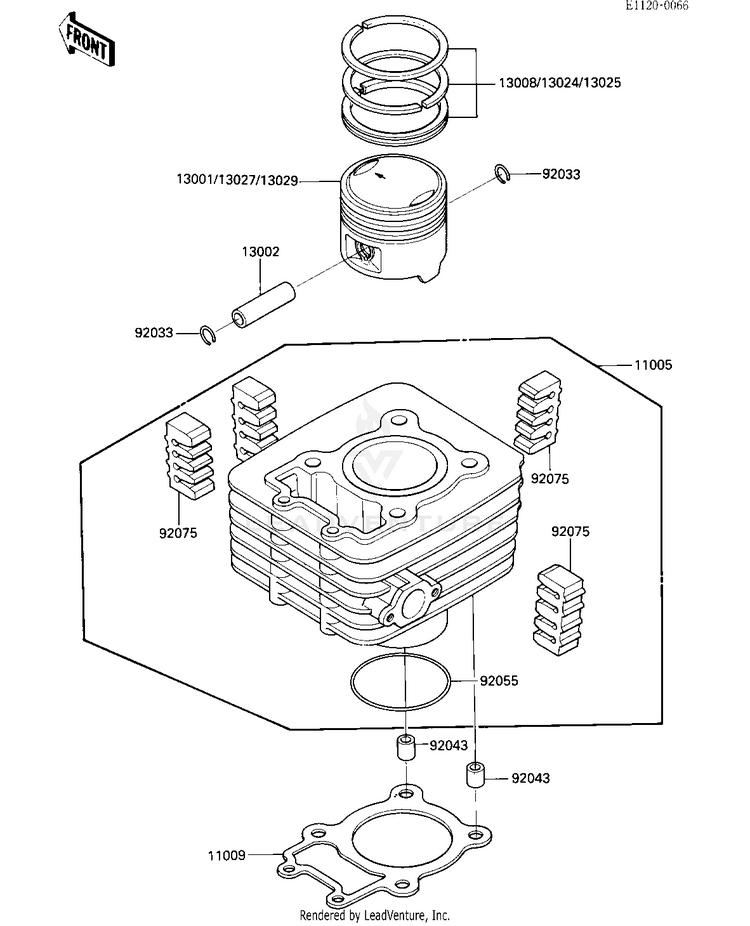 E1120-0066

FRONT

13008/13024/13025

13001/13027/13029

92033

13002

92033

11005

92075

92075

92075

92055

92043

92043

11009

Rendered by LeadVenture, Inc.