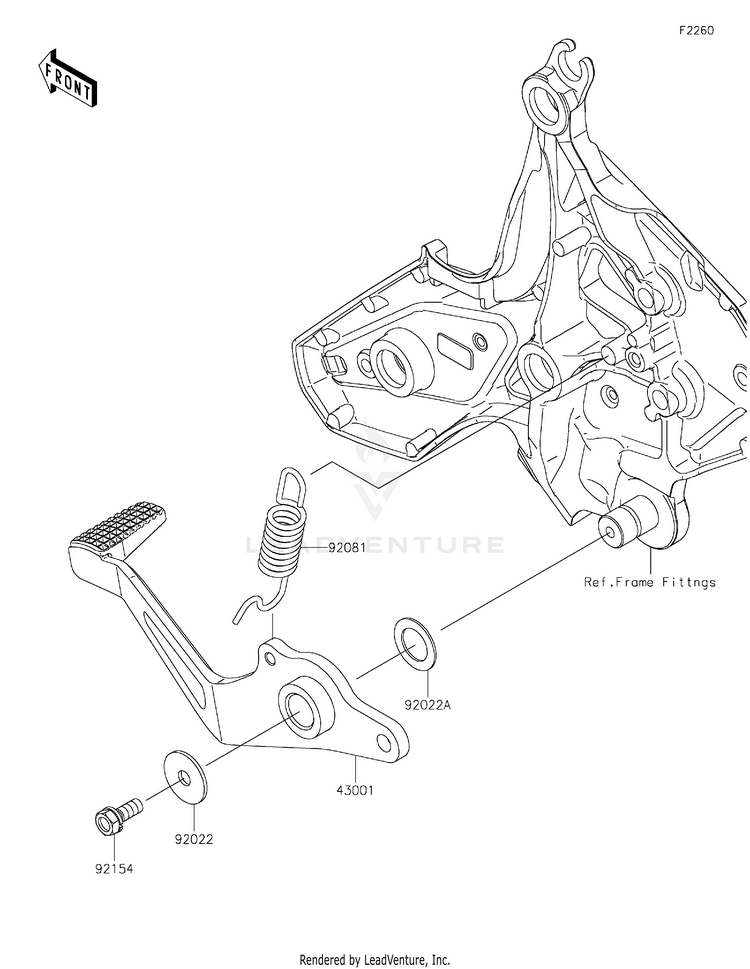 F2260

FRONT

LEADVENTURE

92081

Ref.Frame Fittngs

92022A

43001

92022

92154

Rendered by LeadVenture, Inc.