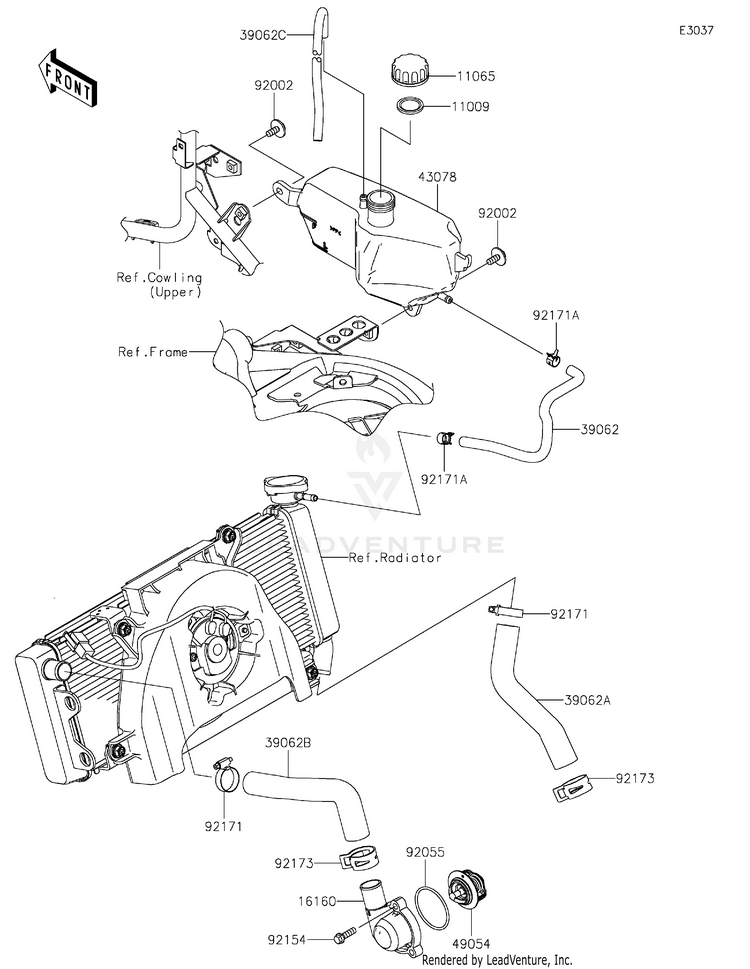 E3037

FRONT

39062C

11065

92002

11009

43078

92002

Ref.Cowling (Upper)

92171A

Ref.Frame

39062

92171A

ADVENTURE

Ref.Radiator

92171

39062A

39062B

92173

92171

92173

92055

16160

92154

49054

Rendered by LeadVenture, Inc.