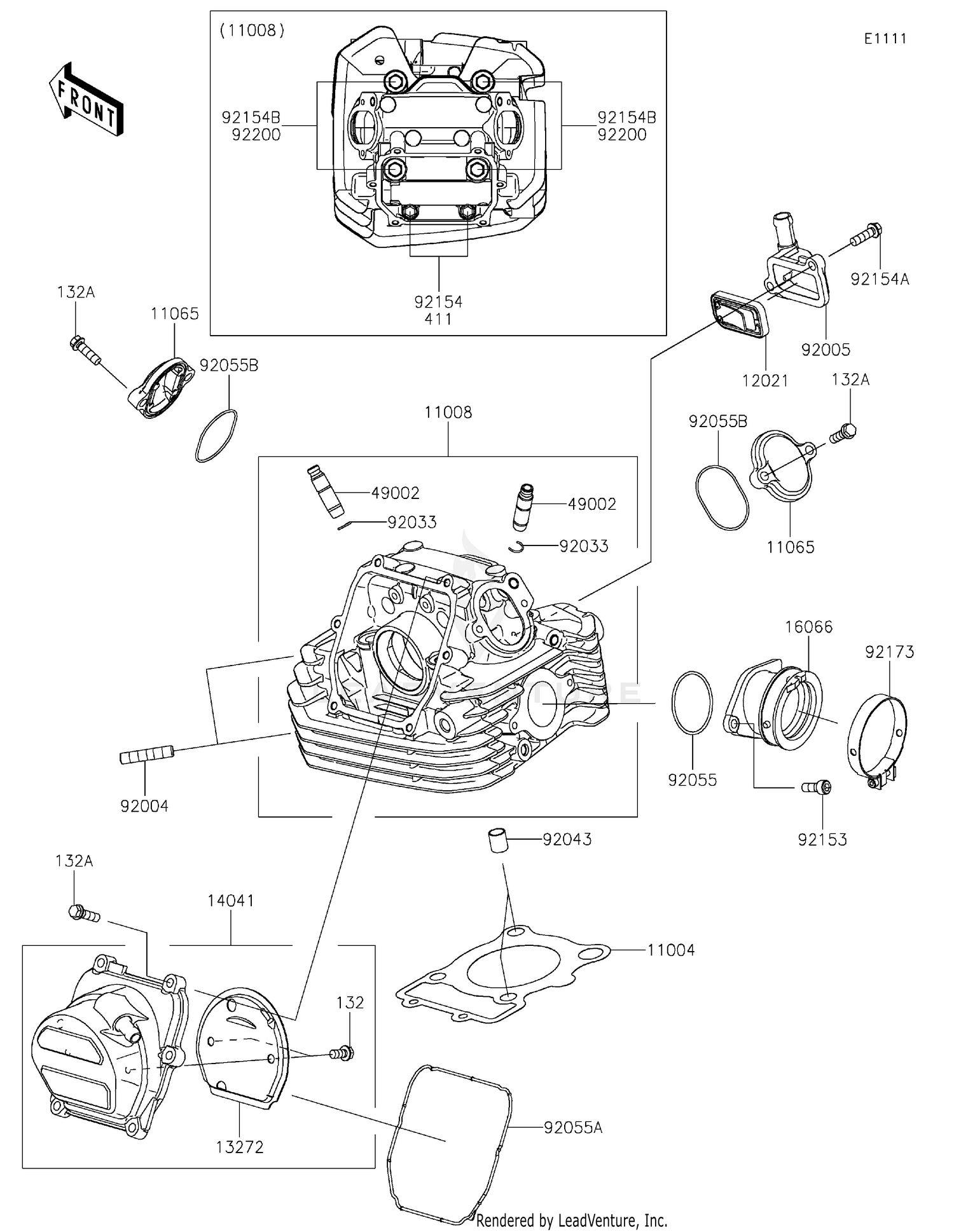 (11008)

E1111

FRONT

92154B
92200

92154B
92200

92154
411

132A

11065

92055B

92154A

92005

12021

132A

92055B

11065

11008

49002

92033

49002

92033

16066

92173

92055

92153

92004

92043

132A

14041

11004

132

13272

92055A

Rendered by LeadVenture, Inc.