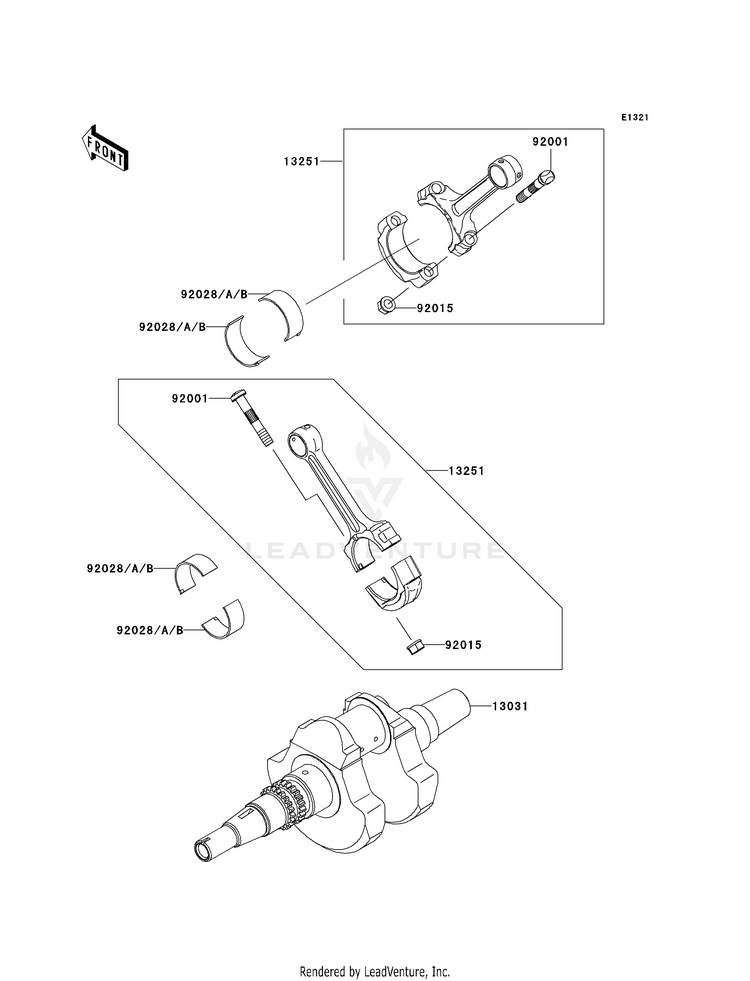 E1321

FRONT

13251

92001

92028/A/B

92028/A/B

92015

92001

13251

LEADVENTURE

92028/A/B

92028/A/B

92015

13031

Rendered by LeadVenture, Inc.