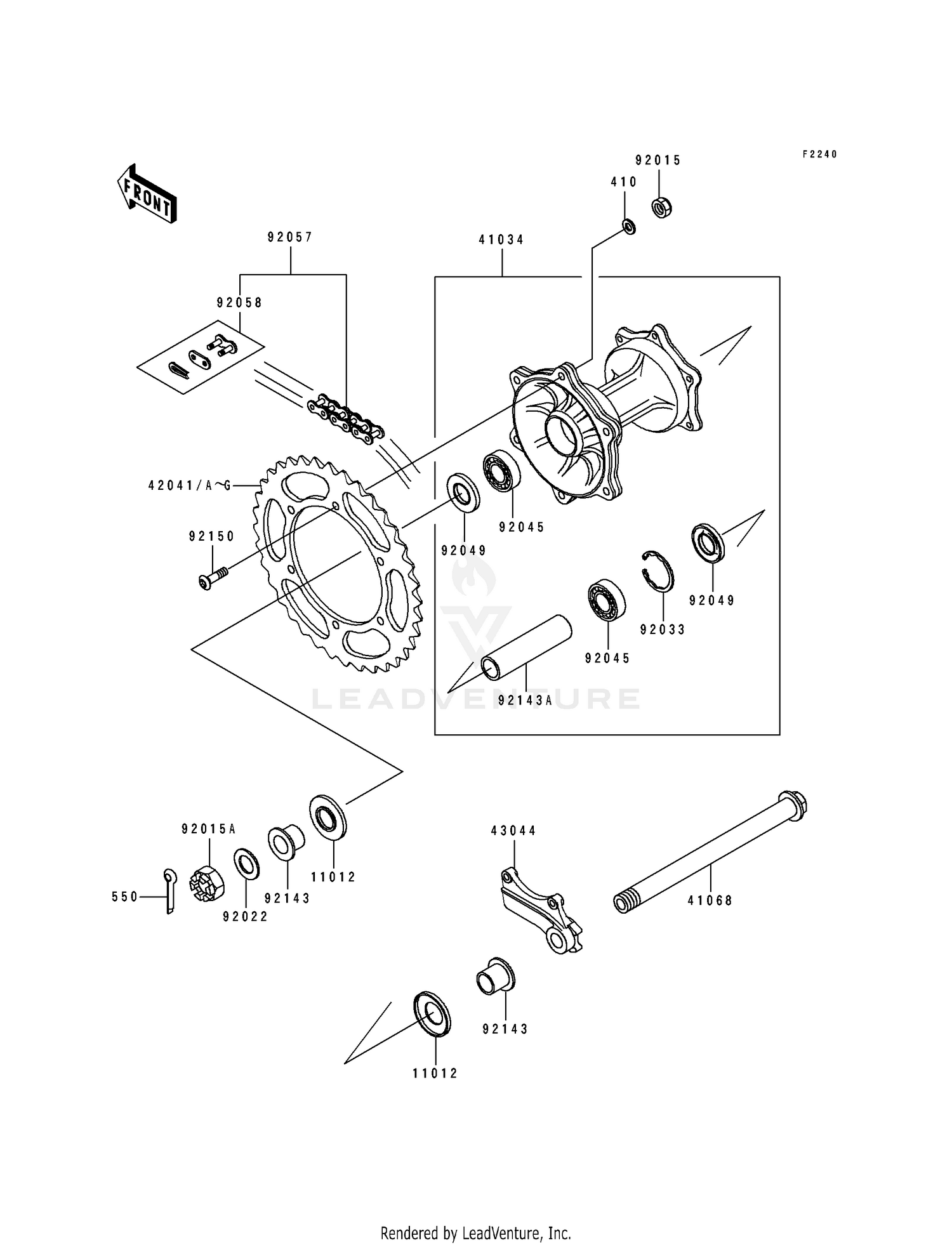 F2240

FRONT

92015

410

92057

41034

92058

42041/A~G

92150

92049

92045

92049

92033

92045

92143A

LEADVENTURE

92015A

550

92022

92143

11012

43044

41068

92143

11012

Rendered by LeadVenture, Inc.