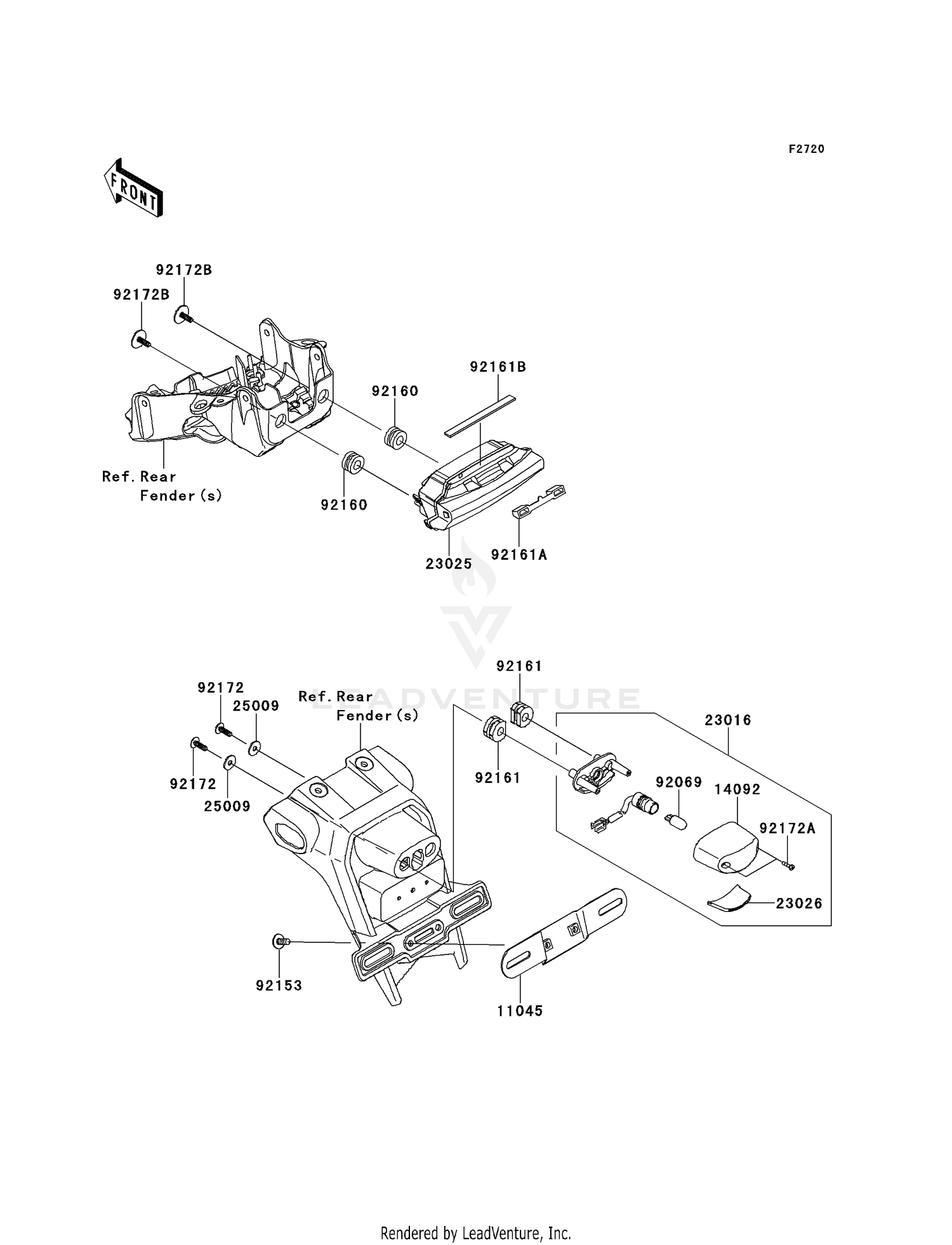 F2720

FRONT

92172B
92172B
92161B
92160
Ref. Rear Fender (s)
92160
23025
92161A

LEADVENTURE

92161
92172
25009
Ref. Rear Fender (s)
23016
92172
25009
92161
92069
14092
92172A
23026
92153
11045

Rendered by LeadVenture, Inc.