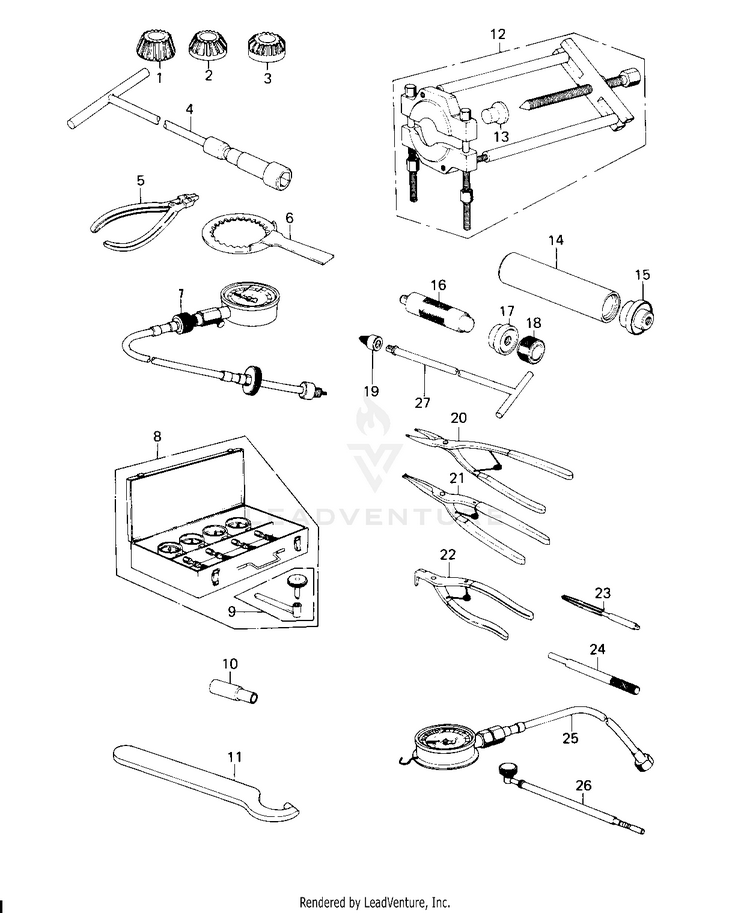 1
2
3
4
5
6
7
8
9
10
11
12
13
14
15
16
17
18
19
27
20
21
22
23
24
25
26

LEADVENTURE

Rendered by LeadVenture, Inc.