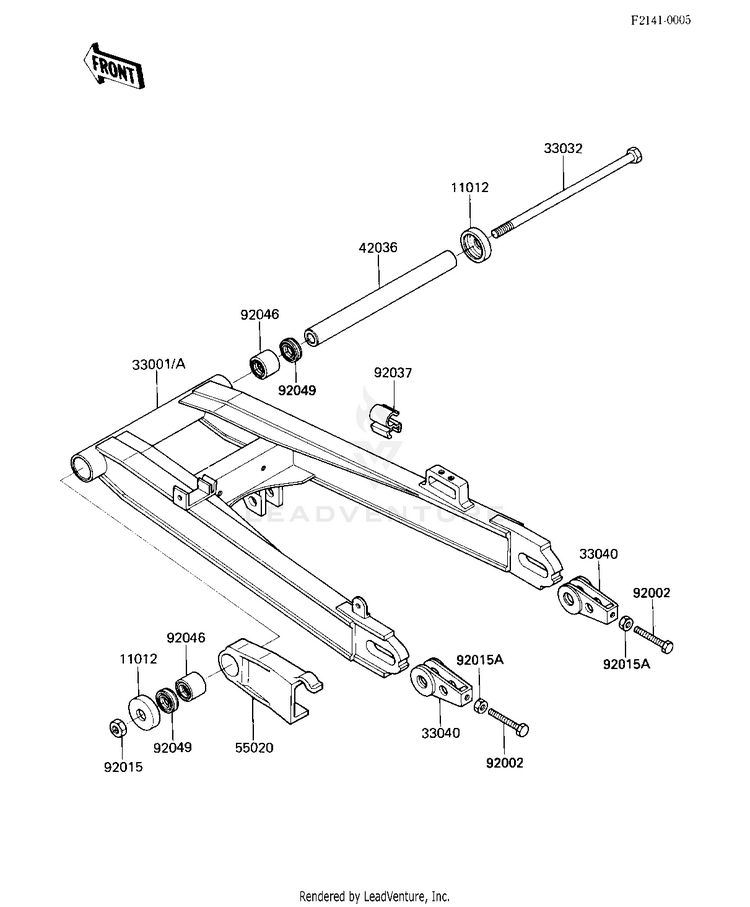 F2141-0005

FRONT

33032

11012

42036

92046

92049

33001/A

92037

LEADVENTURE

33040

92002

92015A

92046

11012

92015A

92049

55020

33040

92015

92002

Rendered by LeadVenture, Inc.