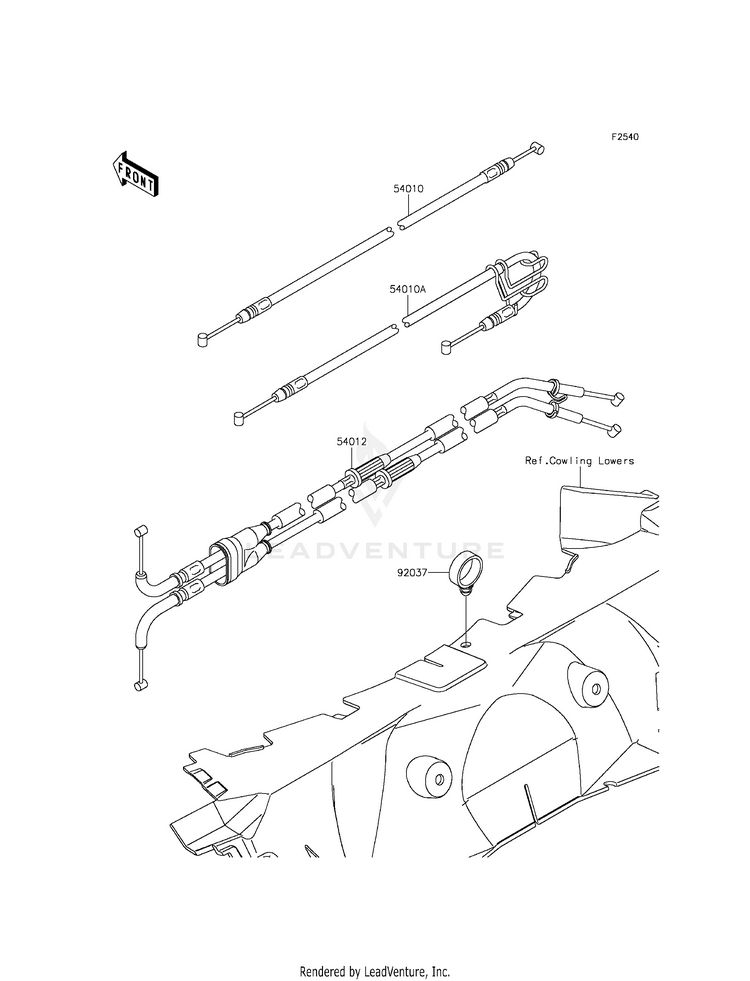 F2540

FRONT

54010

54010A

54012

Ref.Cowling Lowers

LEADVENTURE

92037

Rendered by LeadVenture, Inc.