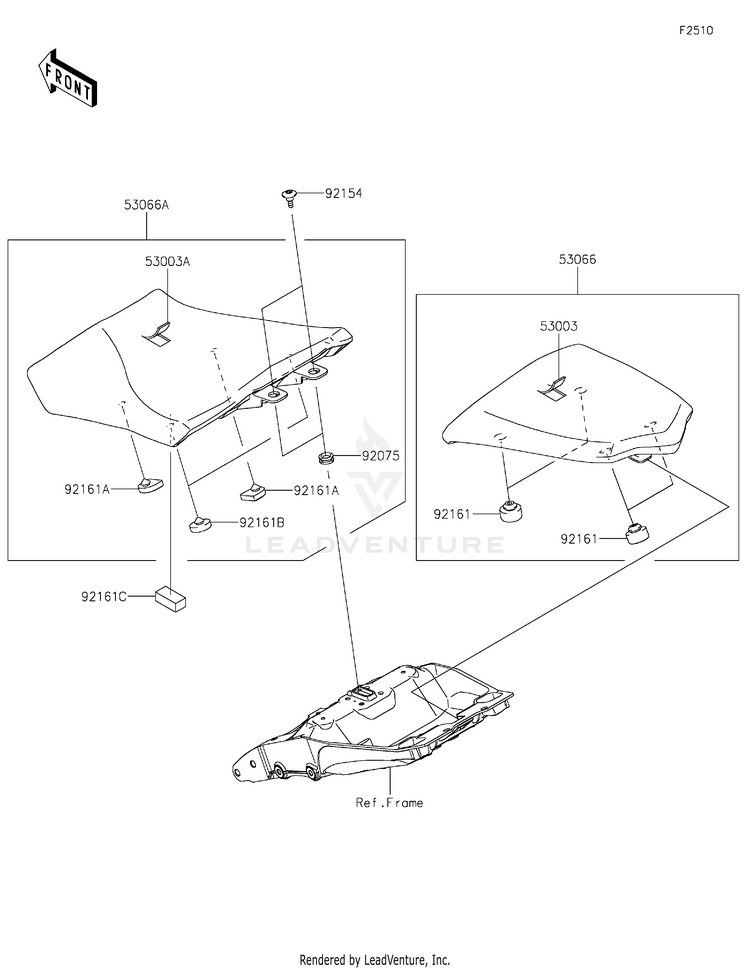 F2510

FRONT

53066A

92154

53003A

53066

53003

92075

92161A

92161A

92161B

92161

92161

LEADVENTURE

92161C

Ref.Frame

Rendered by LeadVenture, Inc.