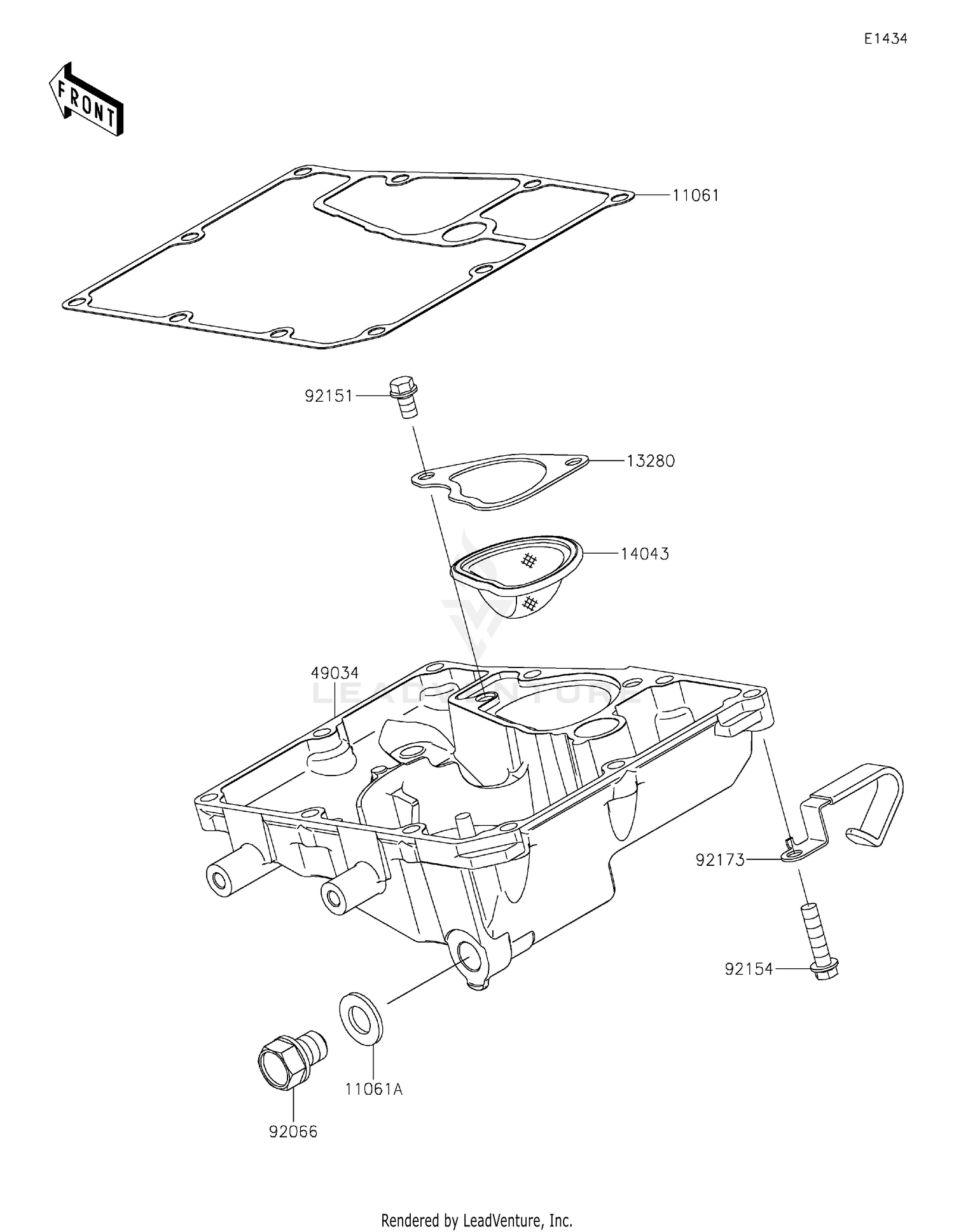 E1434

FRONT

11061

92151

13280

14043

49034

LEADVENTURE

92173

92154

11061A

92066

Rendered by LeadVenture, Inc.