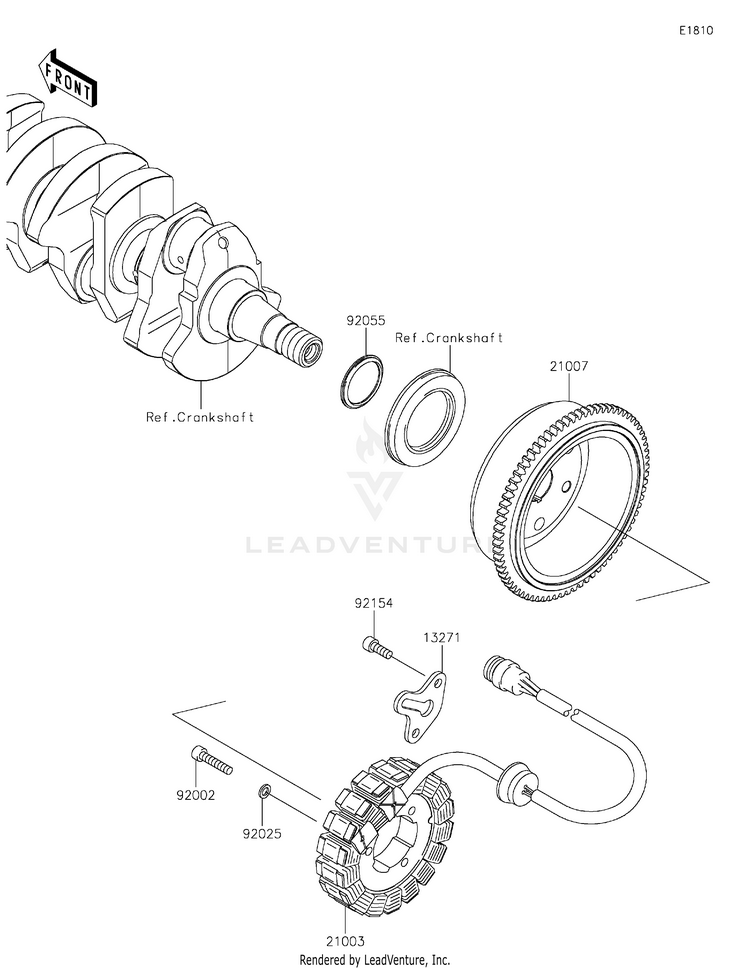 E1810

FRONT

92055

Ref.Crankshaft

21007

Ref.Crankshaft

LEADVENTURE

92154

13271

92002

92025

21003

Rendered by LeadVenture, Inc.