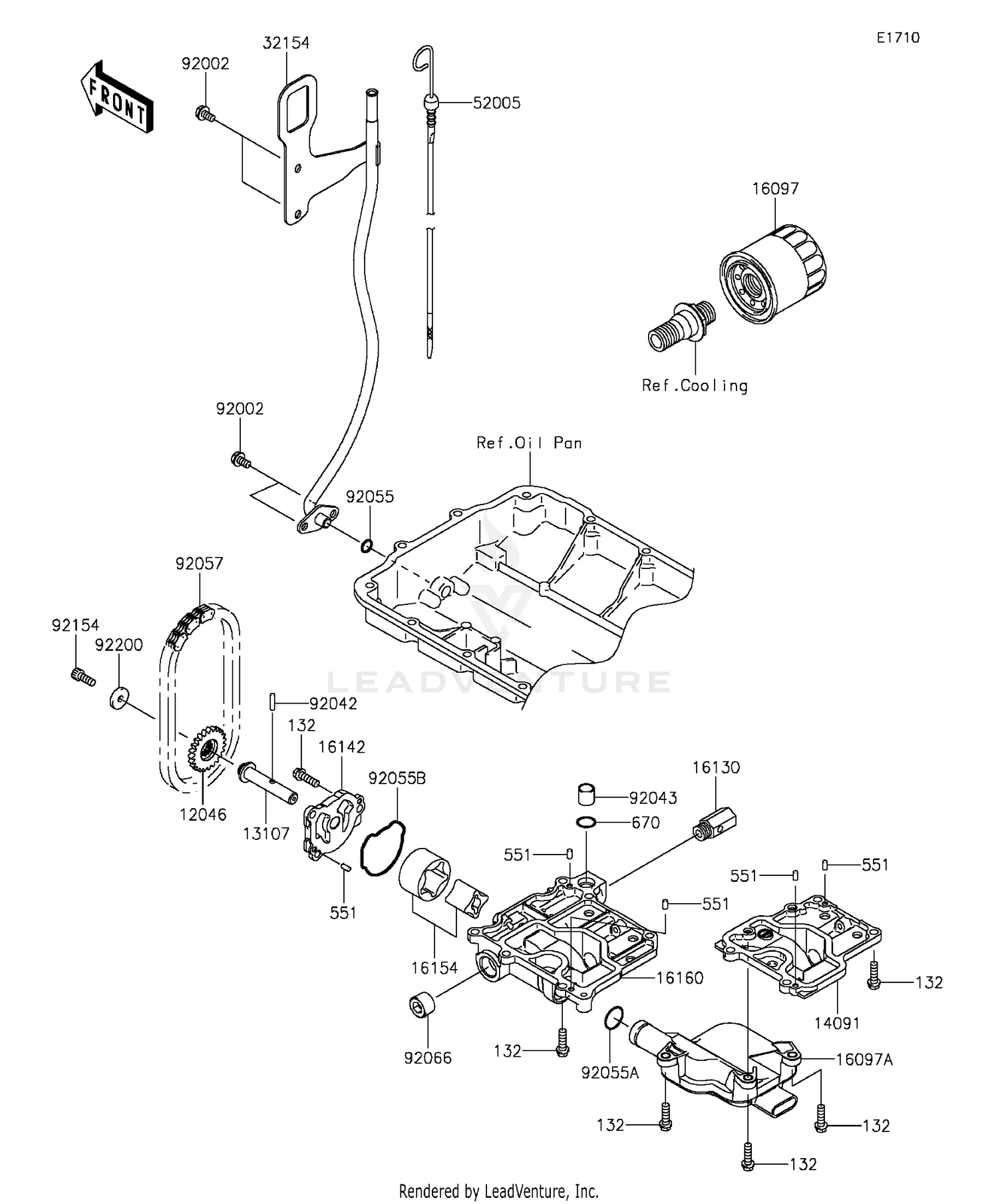 E1710

FRONT

32154
92002
52005
16097
Ref.Cooling
92002
Ref.Oil Pan
92055
92057
92154
92200
LEADVENTURE
92042
132
16142
92055B
16130
92043
670
12046
13107
551
551
551
551
551
16154
16160
132
14091
92066
132
92055A
16097A
132
132
132

Rendered by LeadVenture, Inc.