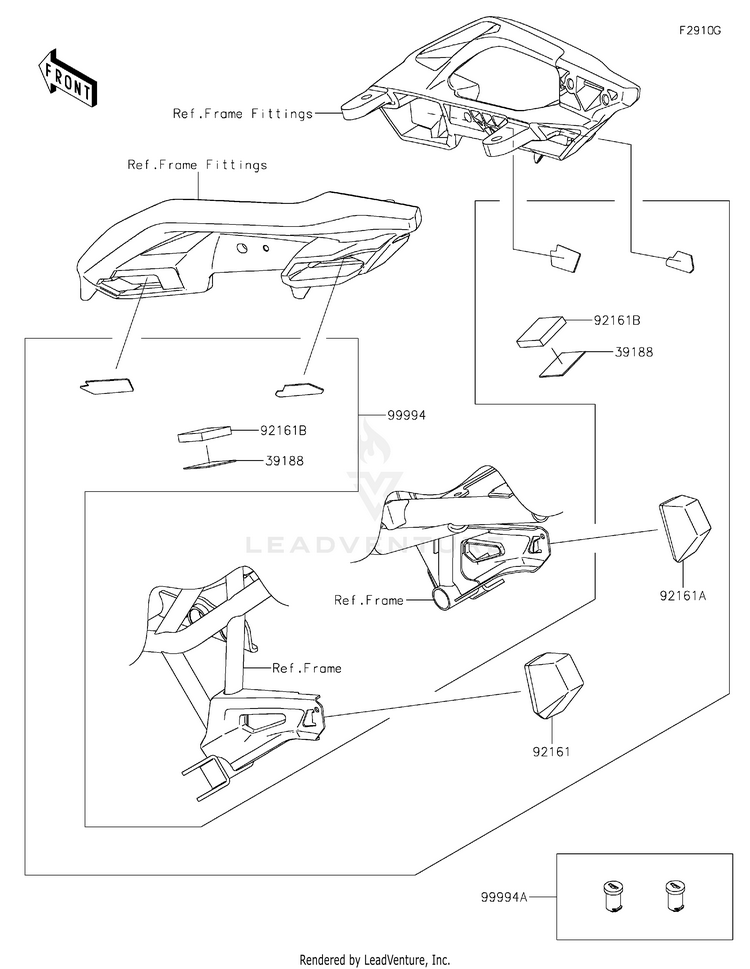 F2910G

FRONT

Ref.Frame Fittings

Ref.Frame Fittings

92161B

39188

99994

92161B

39188

LEADVENTURE

Ref.Frame

92161A

Ref.Frame

92161

99994A

Rendered by LeadVenture, Inc.