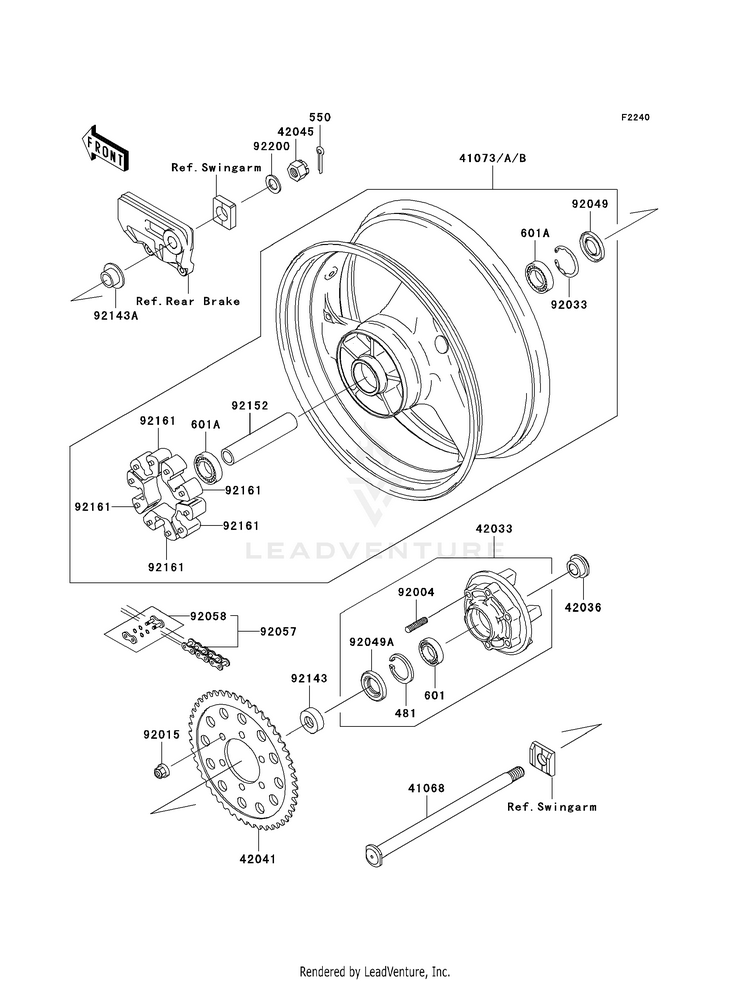 F2240

FRONT

550
42045
92200
Ref.Swingarm
41073/A/B
92049
601A
92033
Ref.Rear Brake
92143A
92152
92161
601A
92161
92161
92161
92161

LEADVENTURE

42033
42036
92004
92058
92057
92049A
601
481
92143
92015
41068
Ref.Swingarm
42041

Rendered by LeadVenture, Inc.